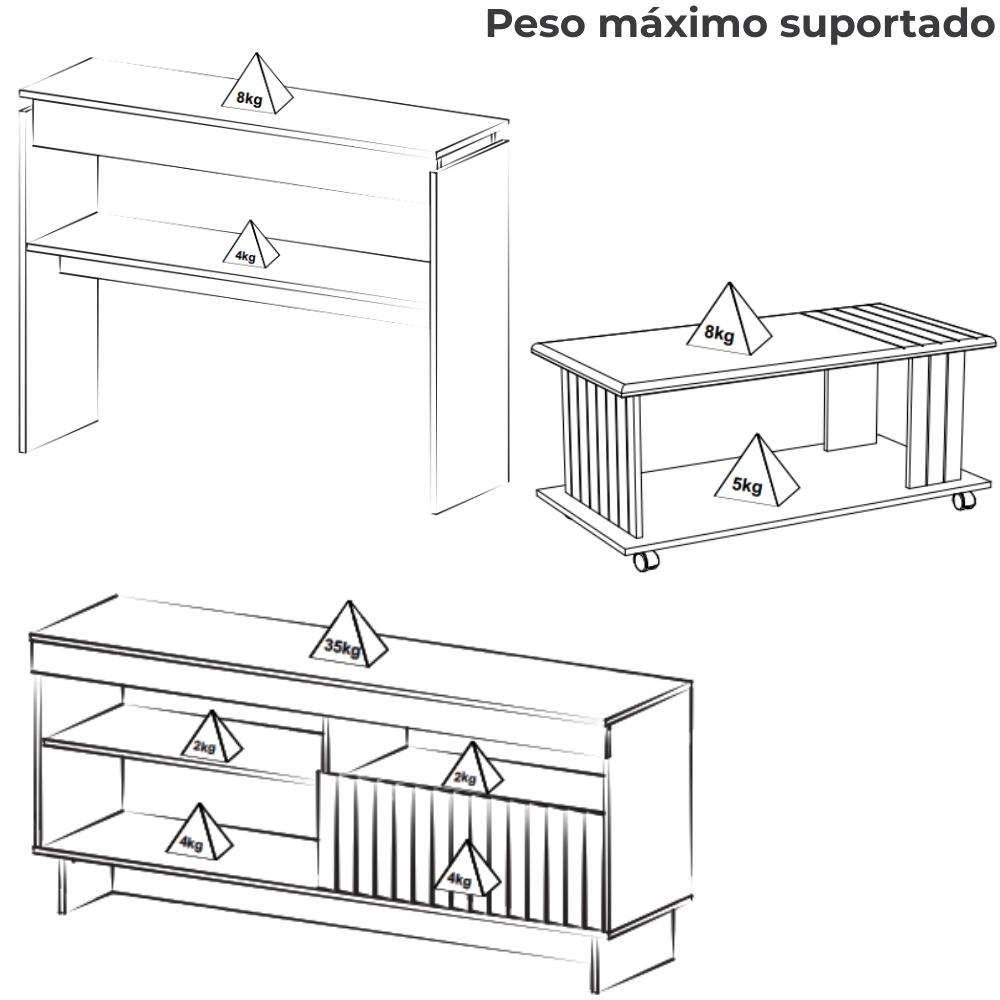 Peso máximo suportado

8kg

4kg

8kg

5kg

35kg

2kg

2kg

4kg

4kg