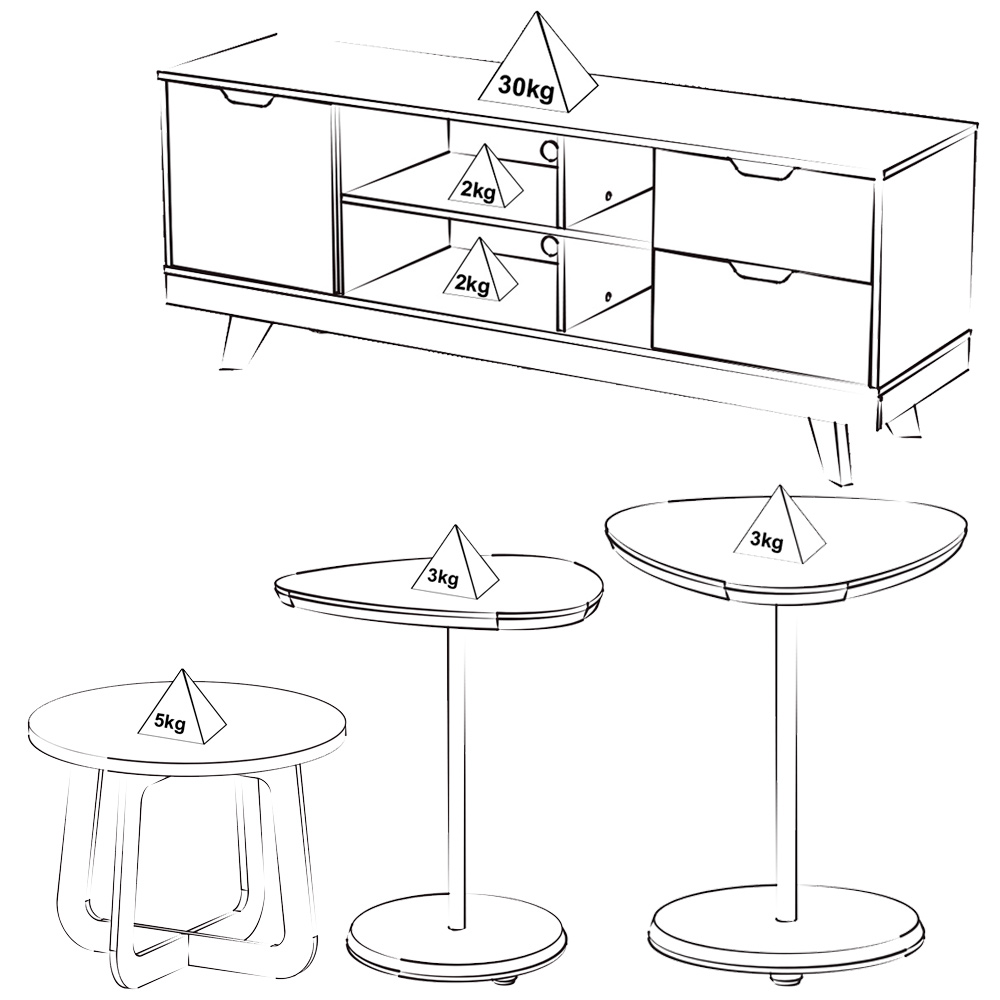 30kg
2kg
2kg
3kg
3kg
5kg