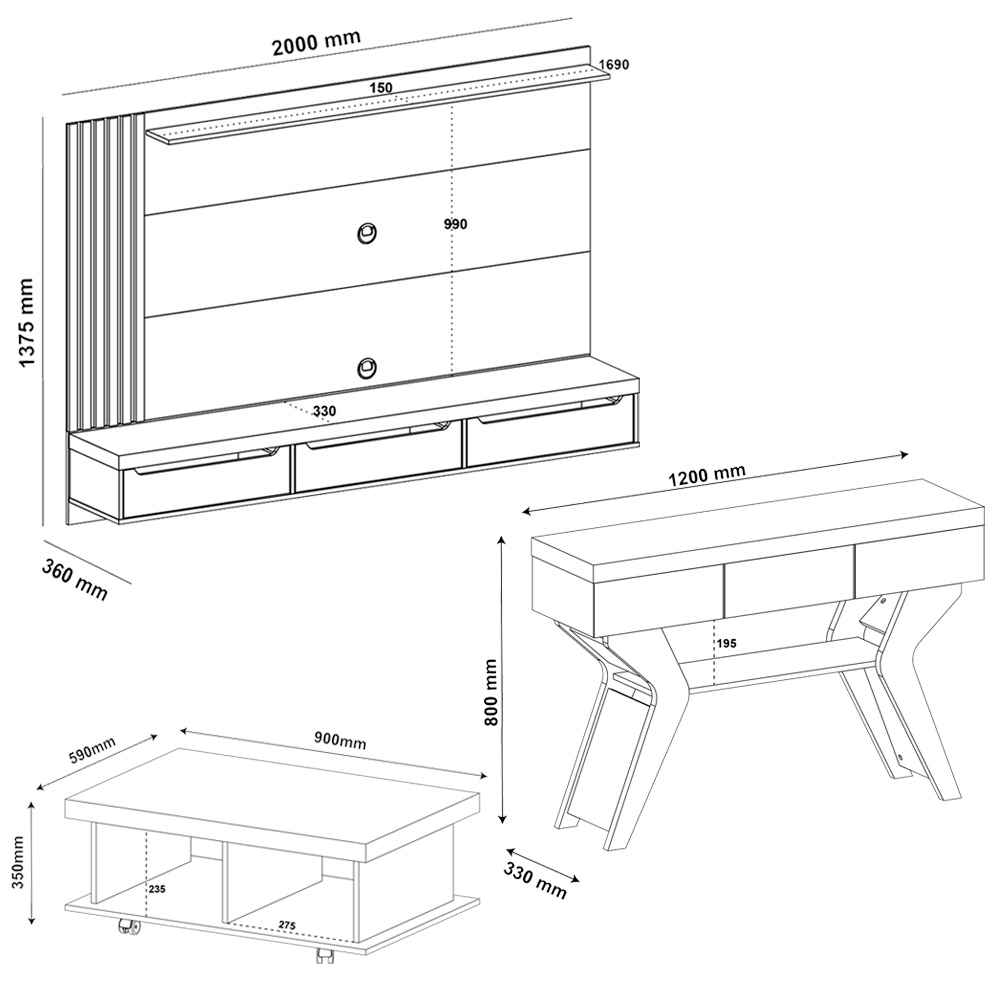 2000 mm
1690
150
990
1375 mm
330
360 mm
1200 mm
195
800 mm
330 mm
590mm
900mm
350mm
235
275