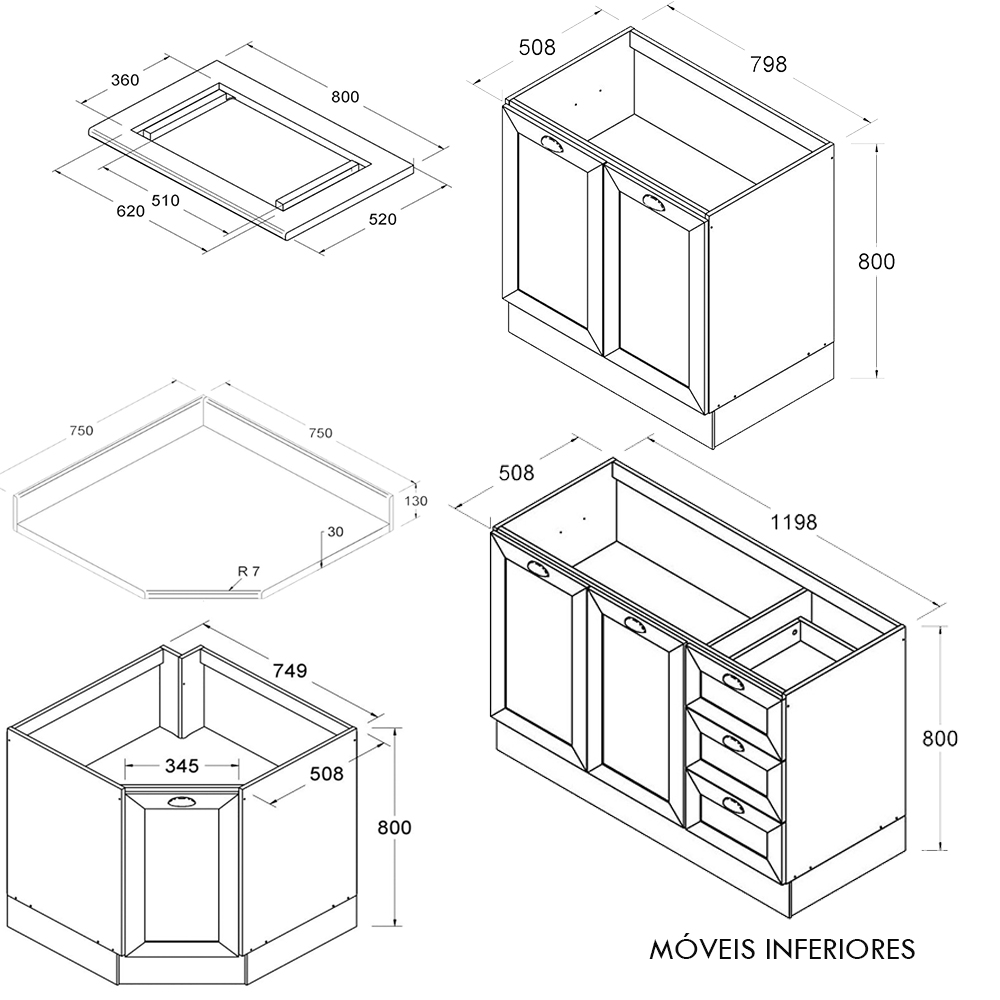 360
800
620
510
520

508
798
800

750
750
130
30
R 7

508
1198
800

749
345
508
800

MÓVEIS INFERIORES