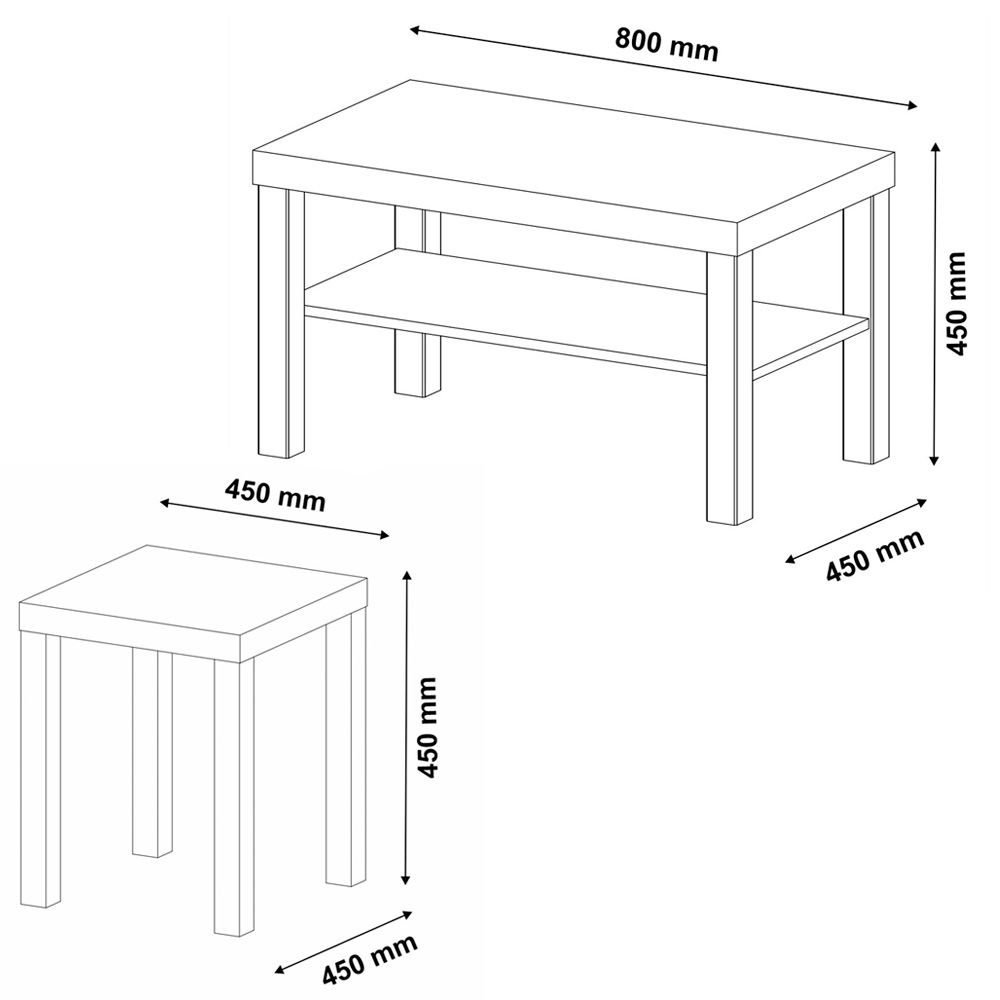 800 mm

450 mm

450 mm

450 mm

450 mm

450 mm