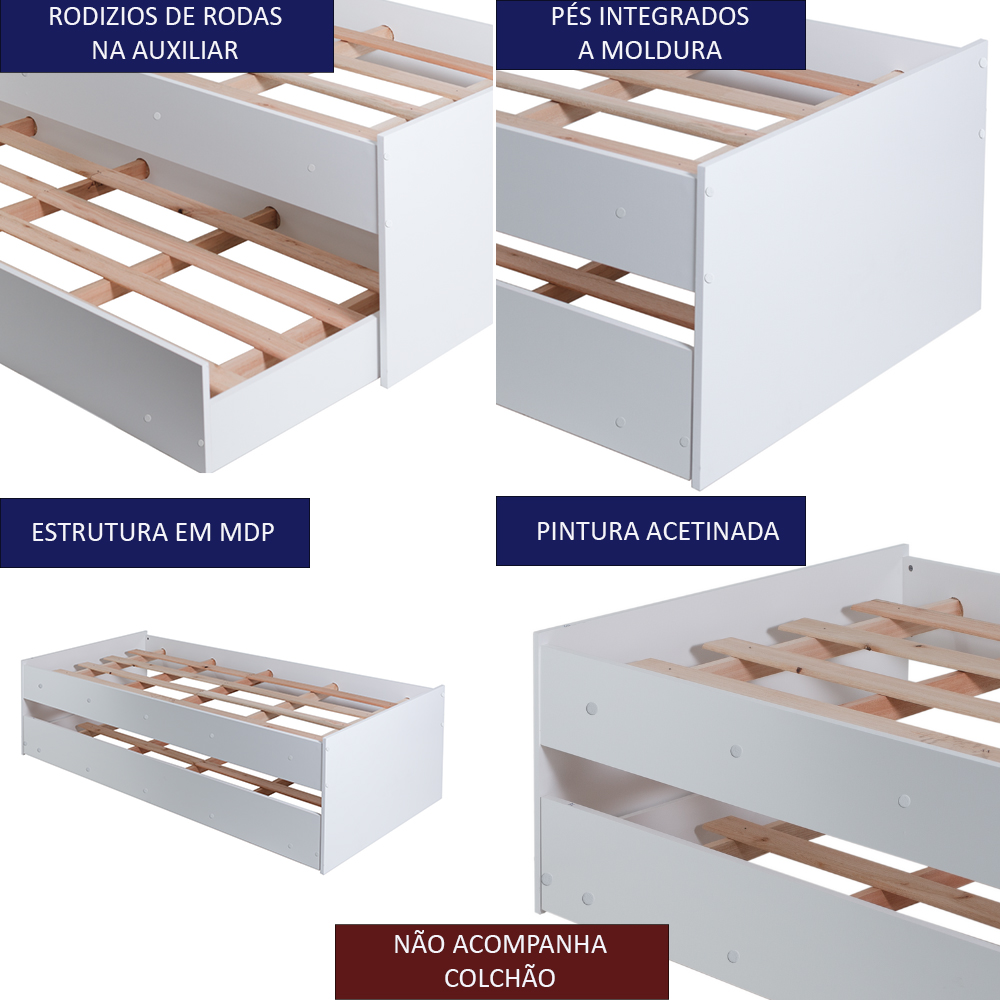 RODIZIOS DE RODAS NA AUXILIAR

PÉS INTEGRADOS A MOLDURA

ESTRUTURA EM MDP

PINTURA ACETINADA

NÃO ACOMPANHA COLCHÃO