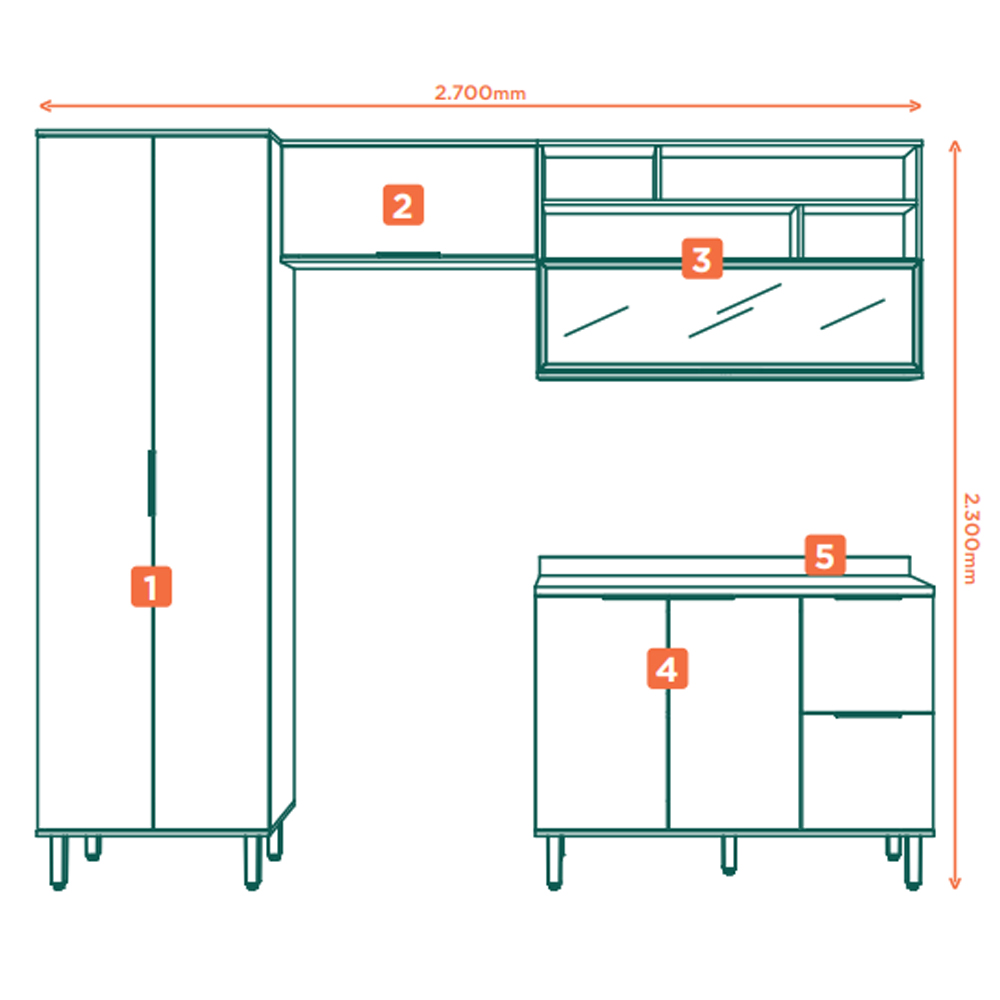 2.700mm

2

3

2.300mm

1

5

4