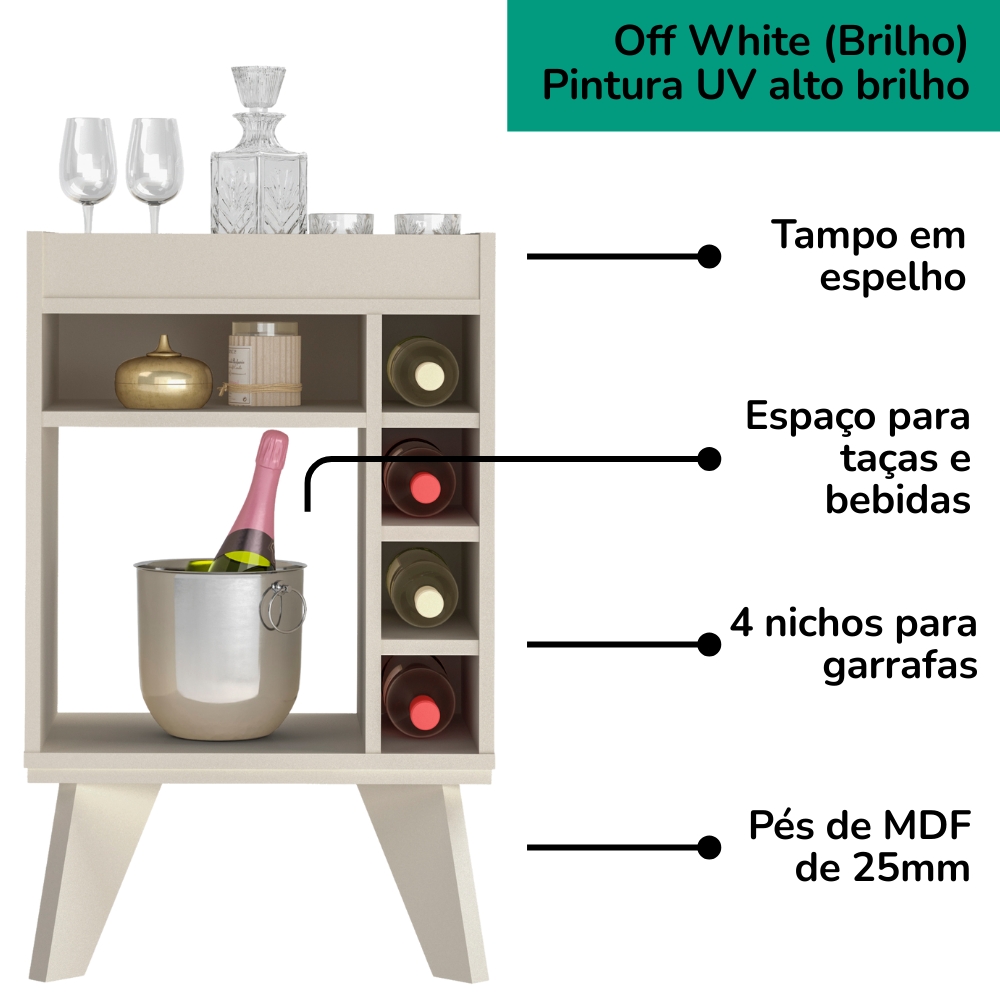 Off White (Brilho)
Pintura UV alto brilho

Tampo em espelho

Espaço para taças e bebidas

4 nichos para garrafas

Pés de MDF de 25mm