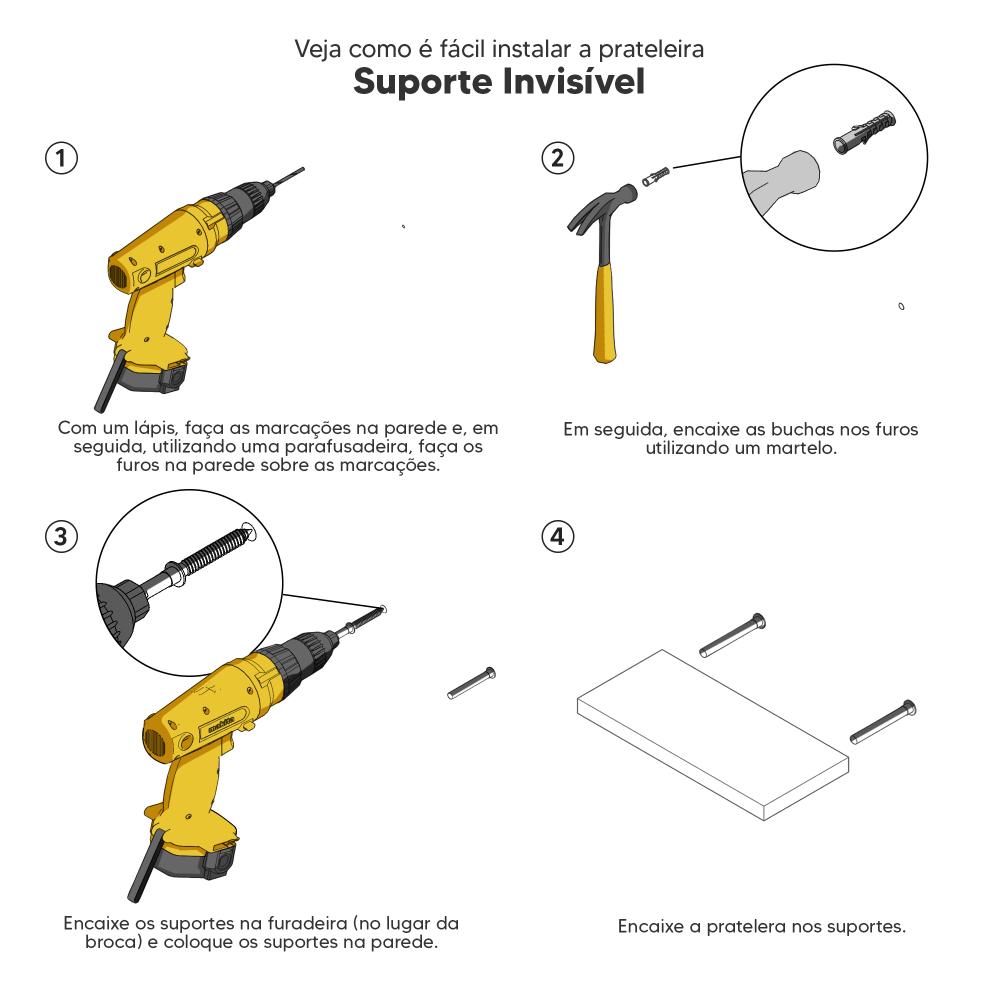 Veja como é fácil instalar a prateleira
Suporte Invisível

1

Com um lápis, faça as marcações na parede e, em seguida, utilizando uma parafusadeira, faça os furos na parede sobre as marcações.

2

Em seguida, encaixe as buchas nos furos utilizando um martelo.

3

Encaixe os suportes na furadeira (no lugar da broca) e coloque os suportes na parede.

4

Encaixe a pratelera nos suportes.