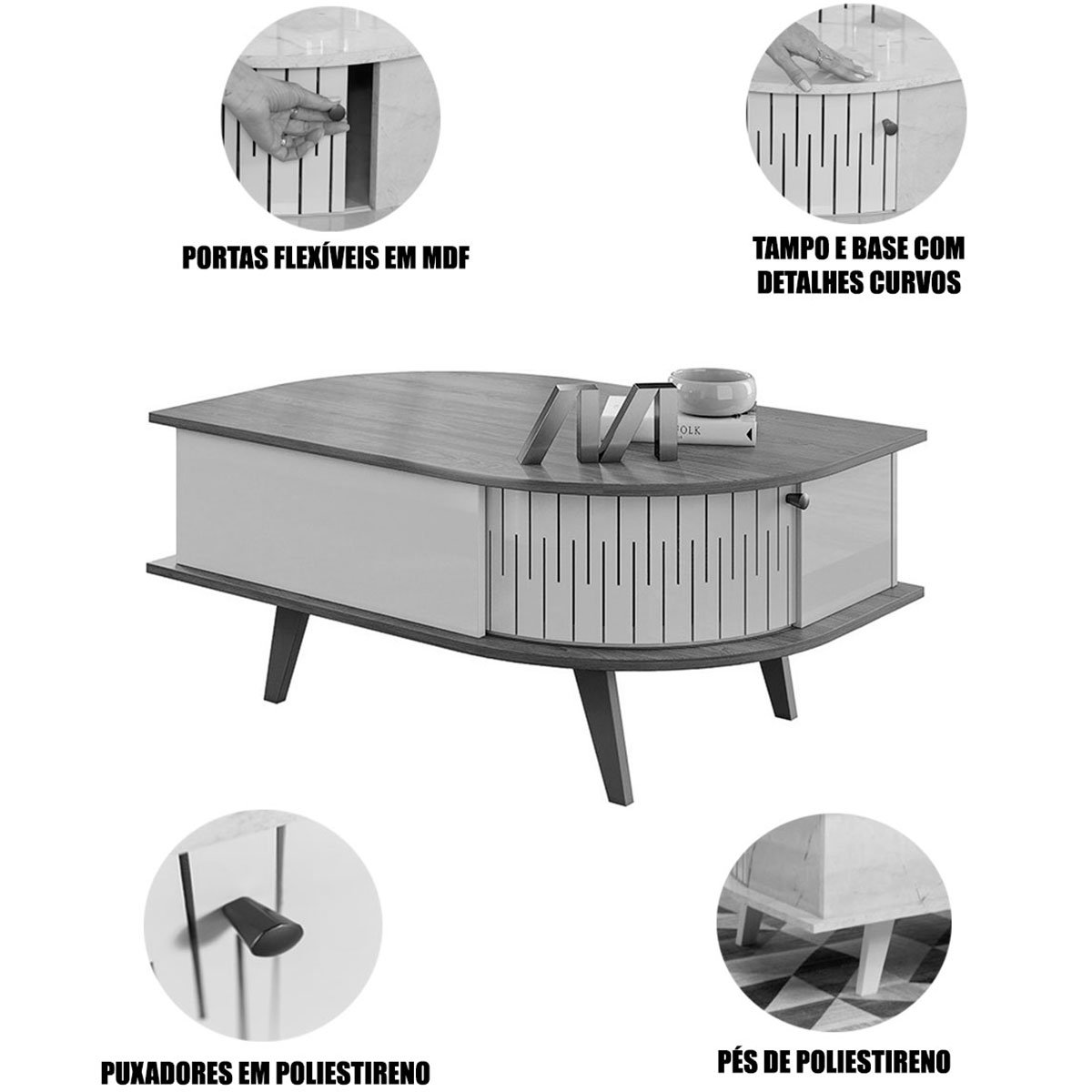 PORTAS FLEXÍVEIS EM MDF

TAMPO E BASE COM DETALHES CURVOS

FOLK

PUXADORES EM POLIESTIRENO

PÉS DE POLIESTIRENO