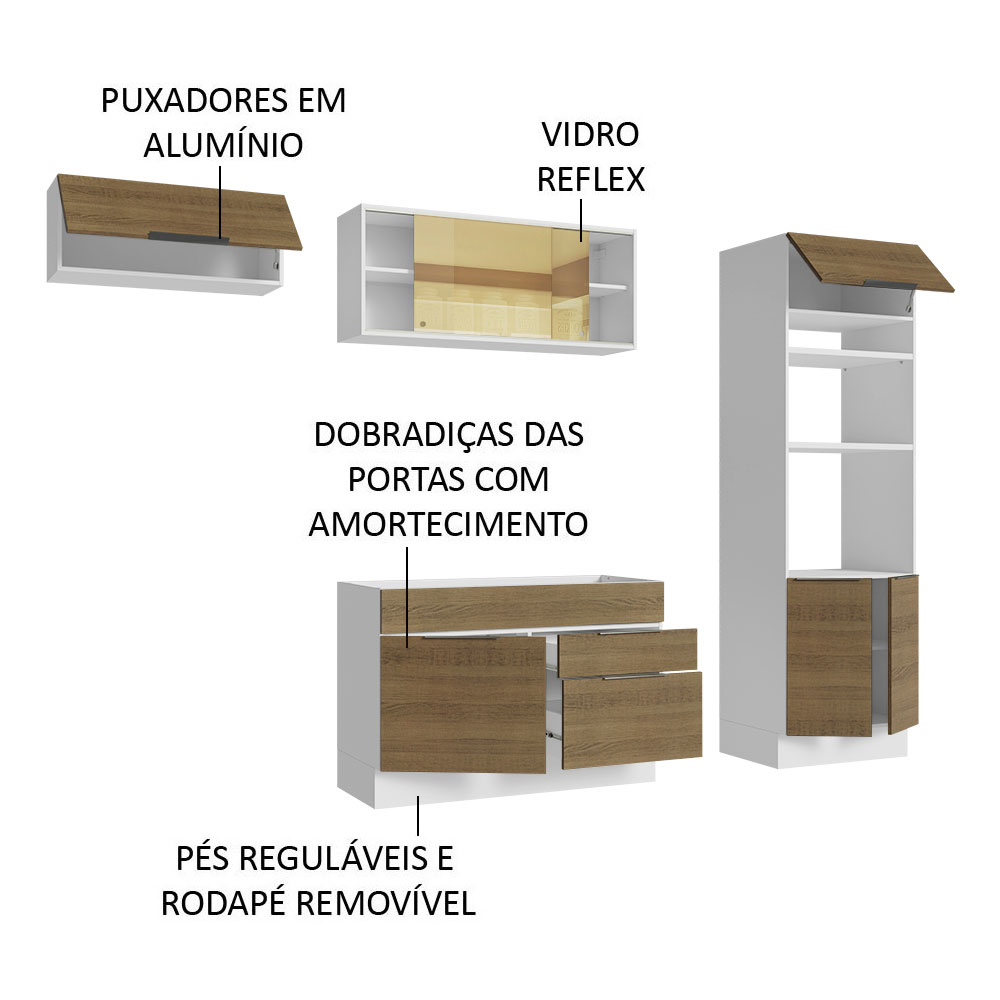 PUXADORES EM ALUMÍNIO

VIDRO REFLEX

DOBRADIÇAS DAS PORTAS COM AMORTECIMENTO

PÉS REGULÁVEIS E RODAPÉ REMOVÍVEL