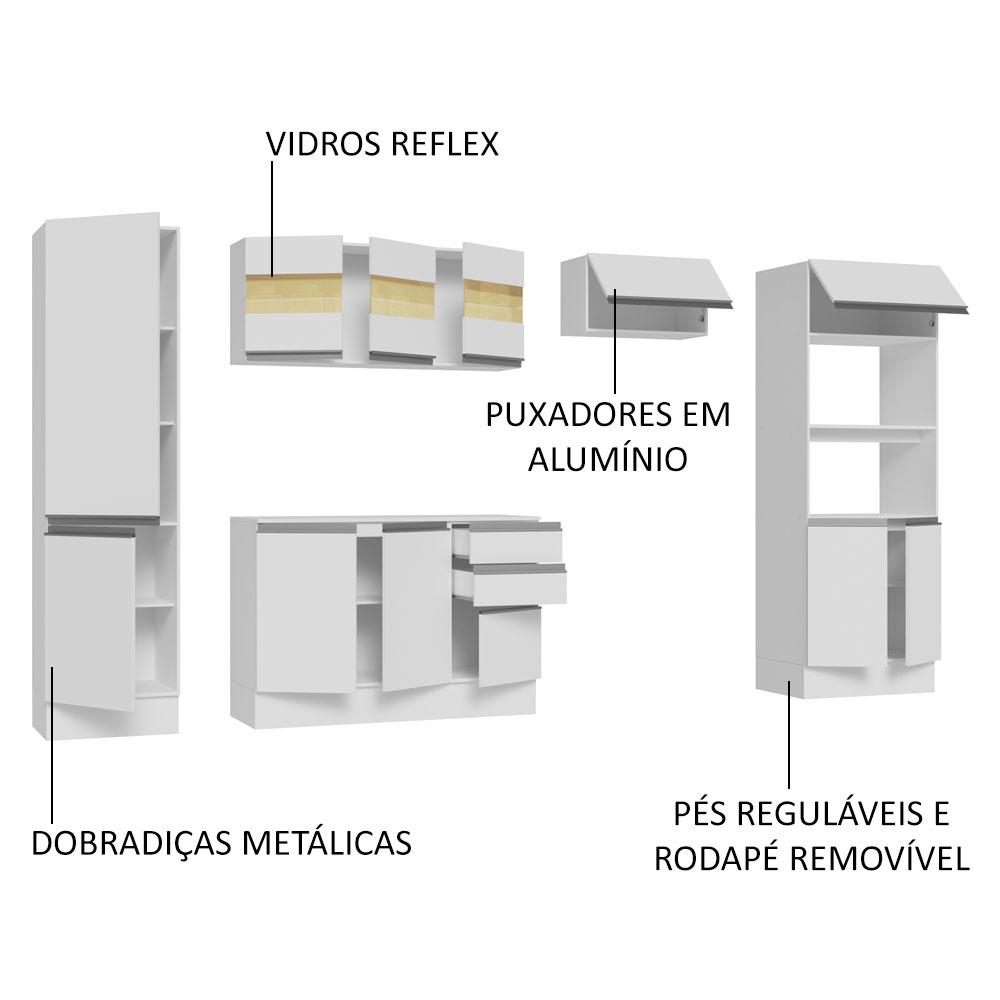 VIDROS REFLEX

PUXADORES EM ALUMÍNIO

DOBRADIÇAS METÁLICAS

PÉS REGULÁVEIS E RODAPÉ REMOVÍVEL