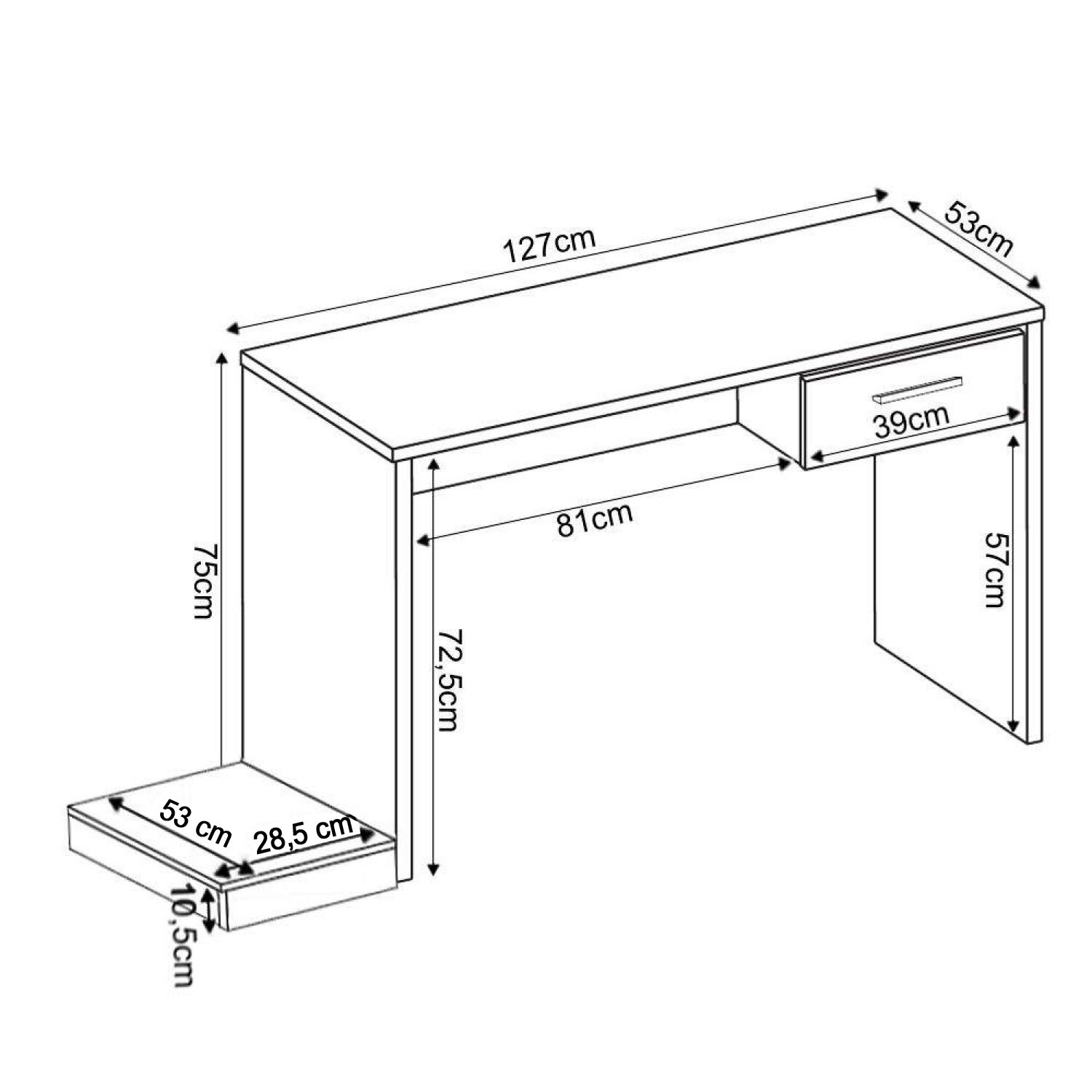 127cm
53cm
39cm
81cm
75cm
72,5cm
57cm
53 cm
28,5 cm
10,5cm