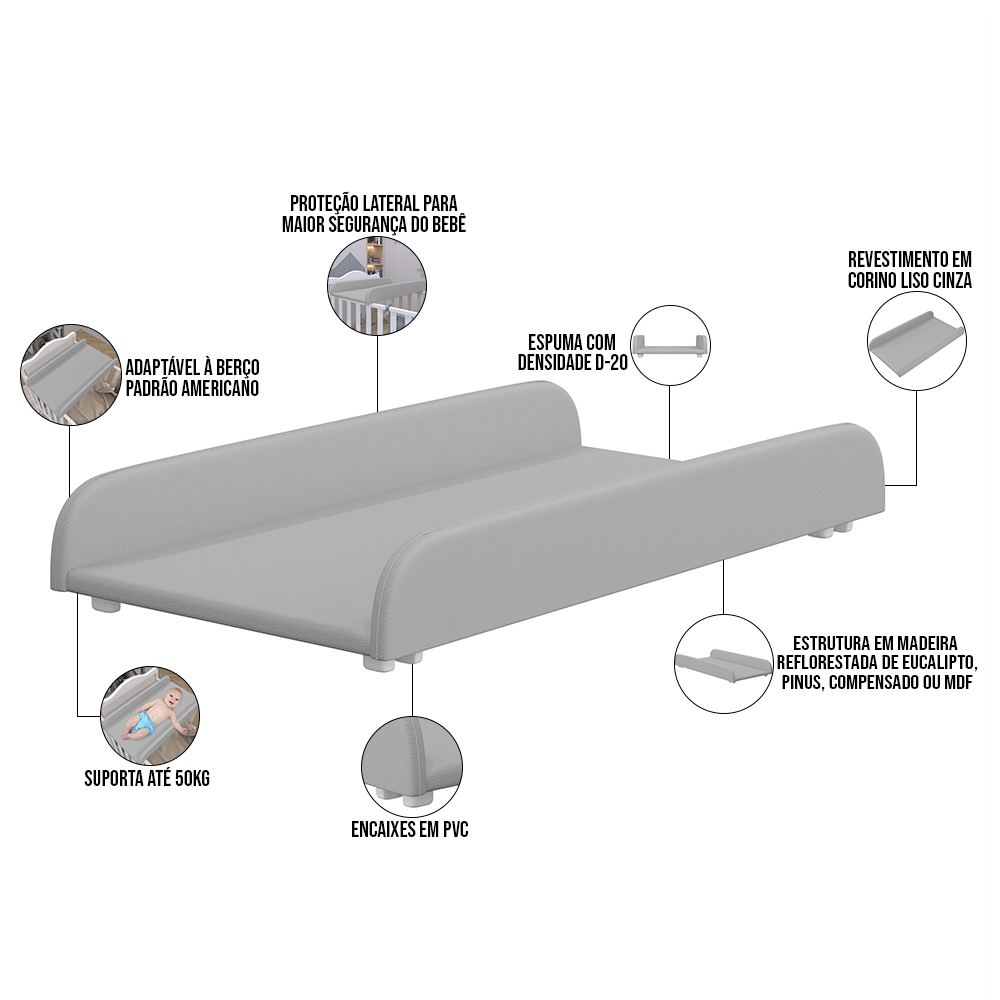 PROTEÇÃO LATERAL PARA MAIOR SEGURANÇA DO BEBÊ

REVESTIMENTO EM CORINO LISO CINZA

ADAPTÁVEL À BERÇO PADRÃO AMERICANO

ESPUMA COM DENSIDADE D-20

ESTRUTURA EM MADEIRA REFLORESTADA DE EUCALIPTO, PINUS, COMPENSADO OU MDF

SUPORTA ATÉ 50KG

ENCAIXES EM PVC