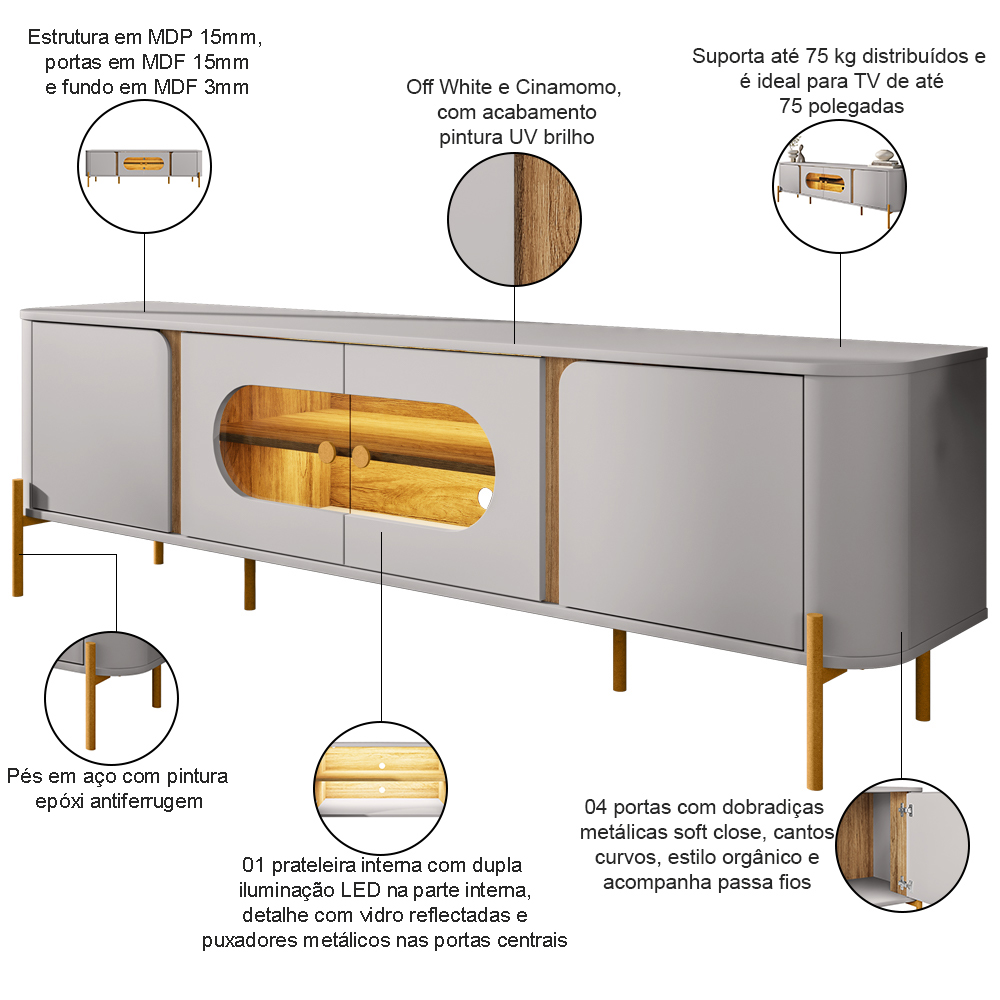 Estrutura em MDP 15mm, portas em MDF 15mm e fundo em MDF 3mm

Off White e Cinamomo, com acabamento pintura UV brilho

Suporta até 75 kg distribuídos e é ideal para TV de até 75 polegadas

Pés em aço com pintura epóxi antiferrugem

01 prateleira interna com dupla iluminação LED na parte interna, detalhe com vidro reflectadas e puxadores metálicos nas portas centrais

04 portas com dobradiças metálicas soft close, cantos curvos, estilo orgânico e acompanha passa fios