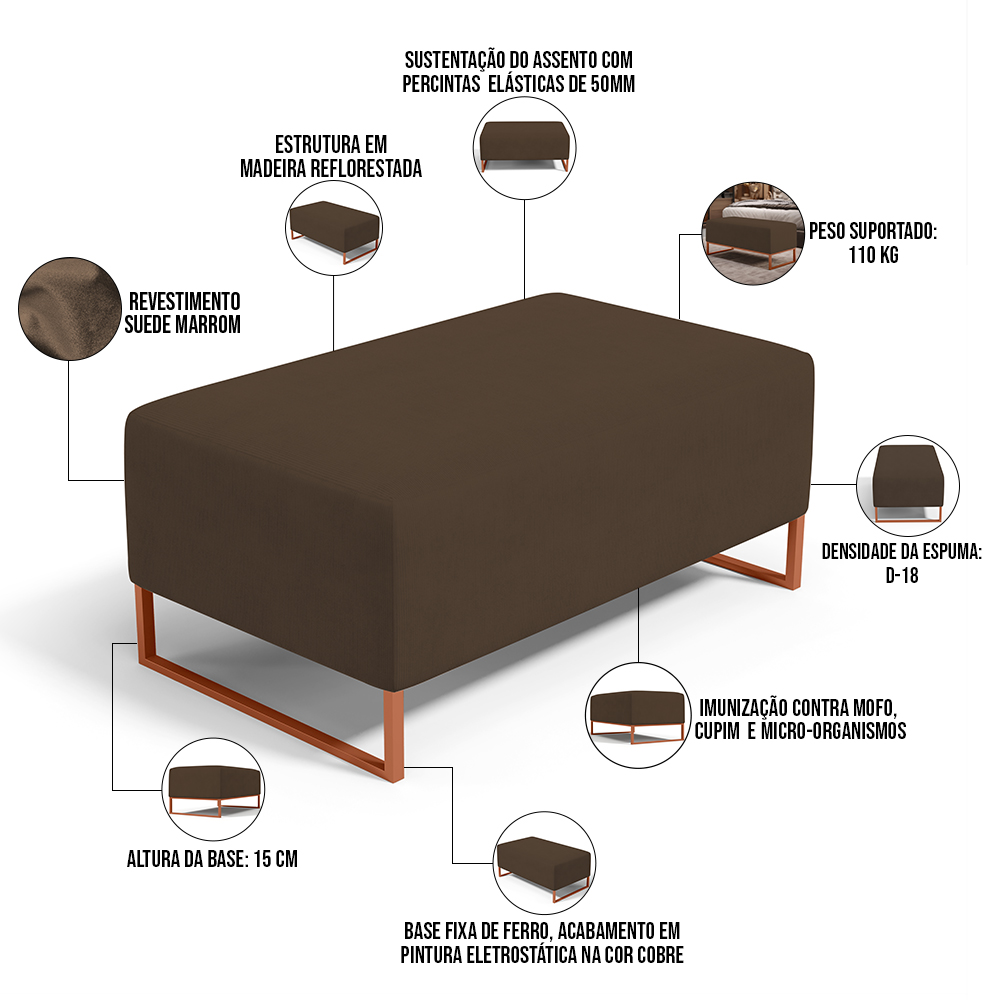 SUSTENTAÇÃO DO ASSENTO COM PERCINTAS ELÁSTICAS DE 50MM

ESTRUTURA EM MADEIRA REFLORESTADA

PESO SUPORTADO: 110 KG

REVESTIMENTO SUEDE MARROM

DENSIDADE DA ESPUMA: D-18

IMUNIZAÇÃO CONTRA MOFO, CUPIM E MICRO-ORGANISMOS

ALTURA DA BASE: 15 CM

BASE FIXA DE FERRO, ACABAMENTO EM PINTURA ELETROSTÁTICA NA COR COBRE