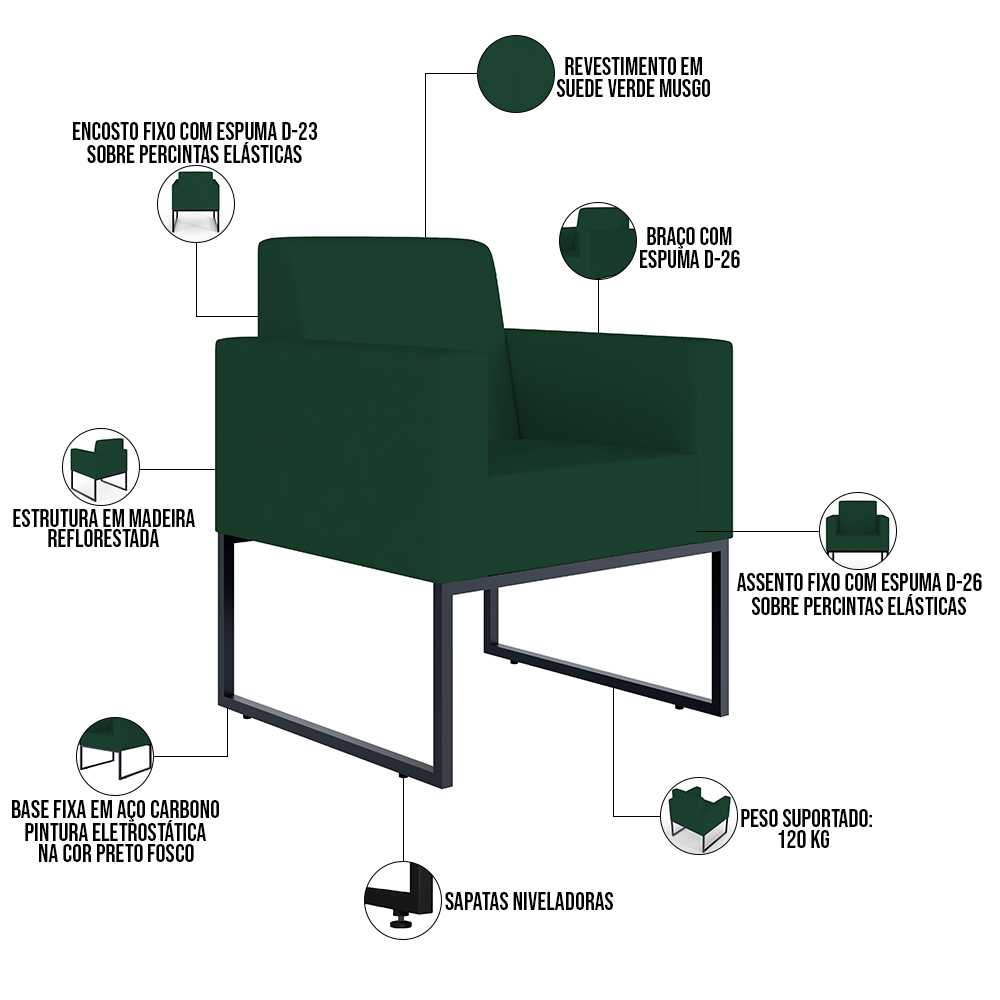 REVESTIMENTO EM SUEDE VERDE MUSGO

ENCOSTO FIXO COM ESPUMA D-23 SOBRE PERCINTAS ELÁSTICAS

BRAÇO COM ESPUMA D-26

ESTRUTURA EM MADEIRA REFLORESTADA

ASSENTO FIXO COM ESPUMA D-26 SOBRE PERCINTAS ELÁSTICAS

BASE FIXA EM AÇO CARBONO PINTURA ELETROSTÁTICA NA COR PRETO FOSCO

PESO SUPORTADO: 120 KG

SAPATAS NIVELADORAS