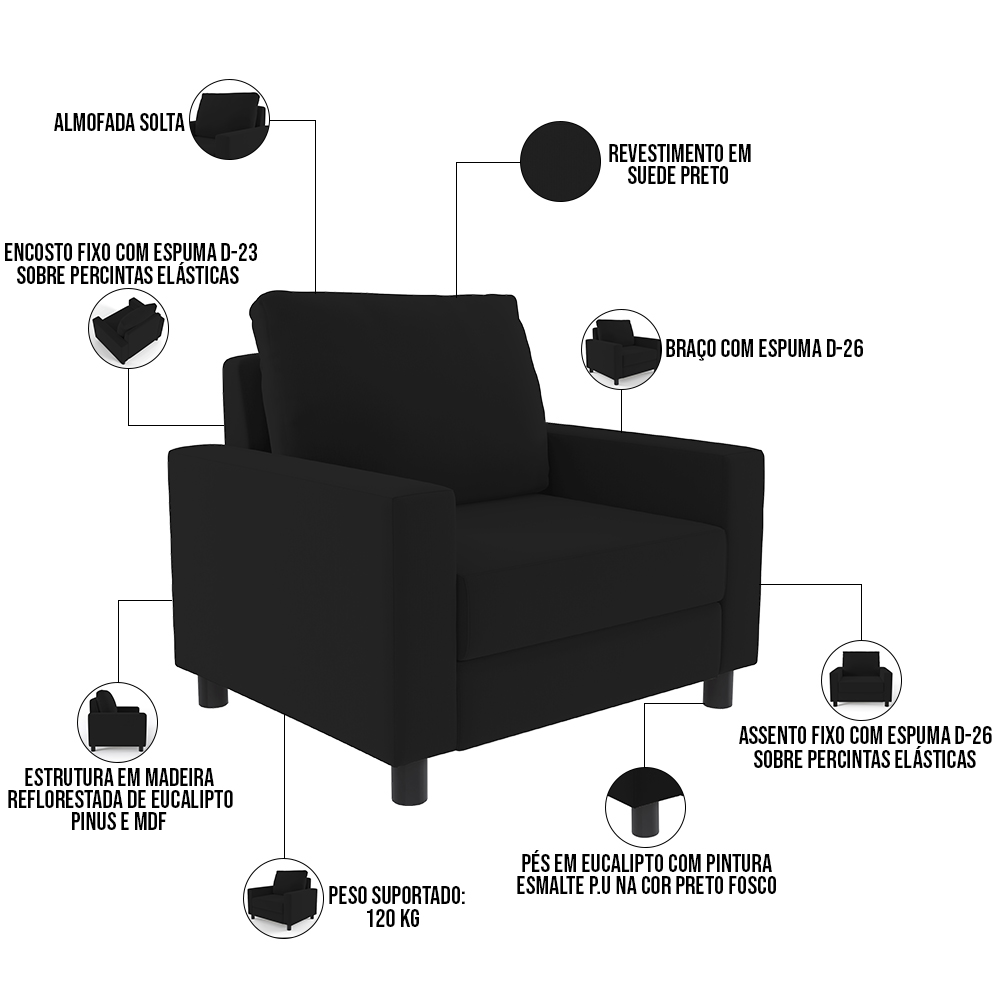 ALMOFADA SOLTA

REVESTIMENTO EM SUEDE PRETO

ENCOSTO FIXO COM ESPUMA D-23 SOBRE PERCINTAS ELÁSTICAS

BRAÇO COM ESPUMA D-26

ASSENTO FIXO COM ESPUMA D-26 SOBRE PERCINTAS ELÁSTICAS

ESTRUTURA EM MADEIRA REFLORESTADA DE EUCALIPTO PINUS E MDF

PÉS EM EUCALIPTO COM PINTURA ESMALTE P.U NA COR PRETO FOSCO

PESO SUPORTADO: 120 KG