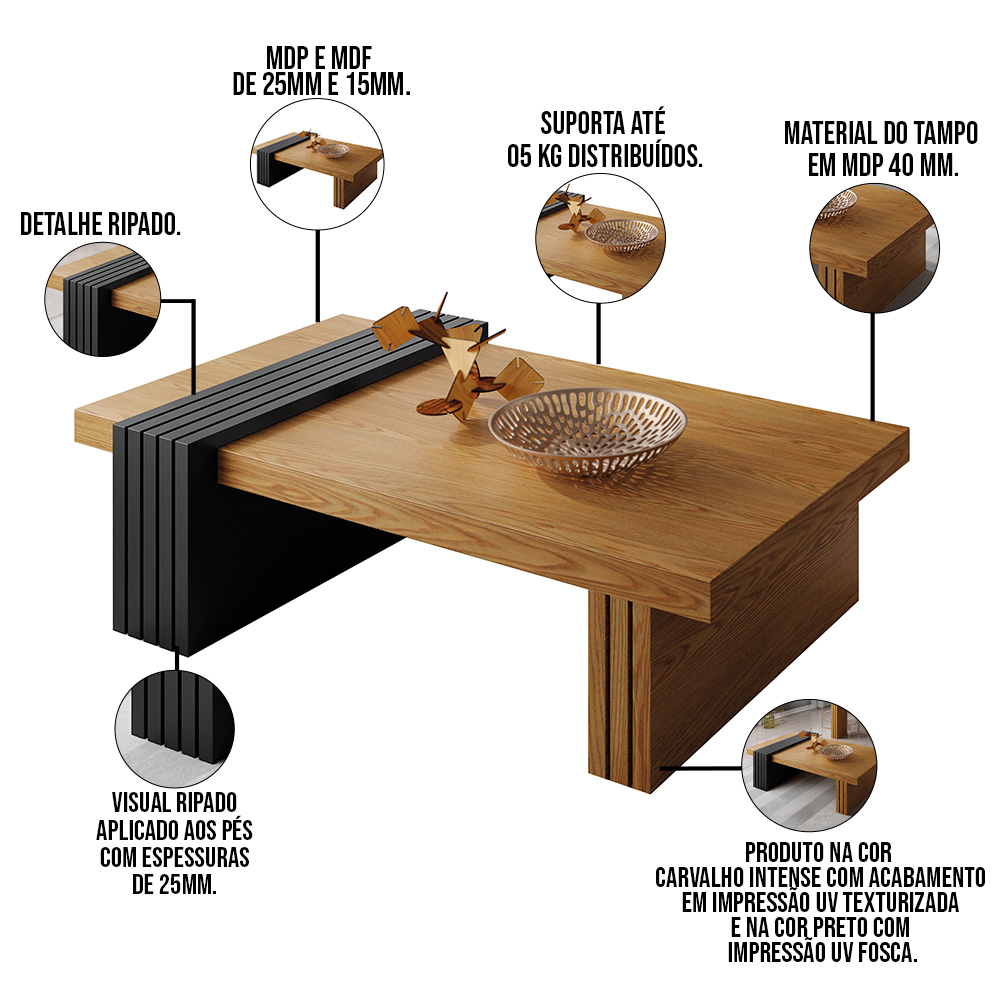 MDP E MDF
DE 25MM E 15MM.

SUPORTA ATÉ
05 KG DISTRIBUÍDOS.

MATERIAL DO TAMPO
EM MDP 40 MM.

DETALHE RIPADO.

VISUAL RIPADO
APLICADO AOS PÉS
COM ESPESSURAS
DE 25MM.

PRODUTO NA COR
CARVALHO INTENSE COM ACABAMENTO
EM IMPRESSÃO UV TEXTURIZADA
E NA COR PRETO COM
IMPRESSÃO UV FOSCA.