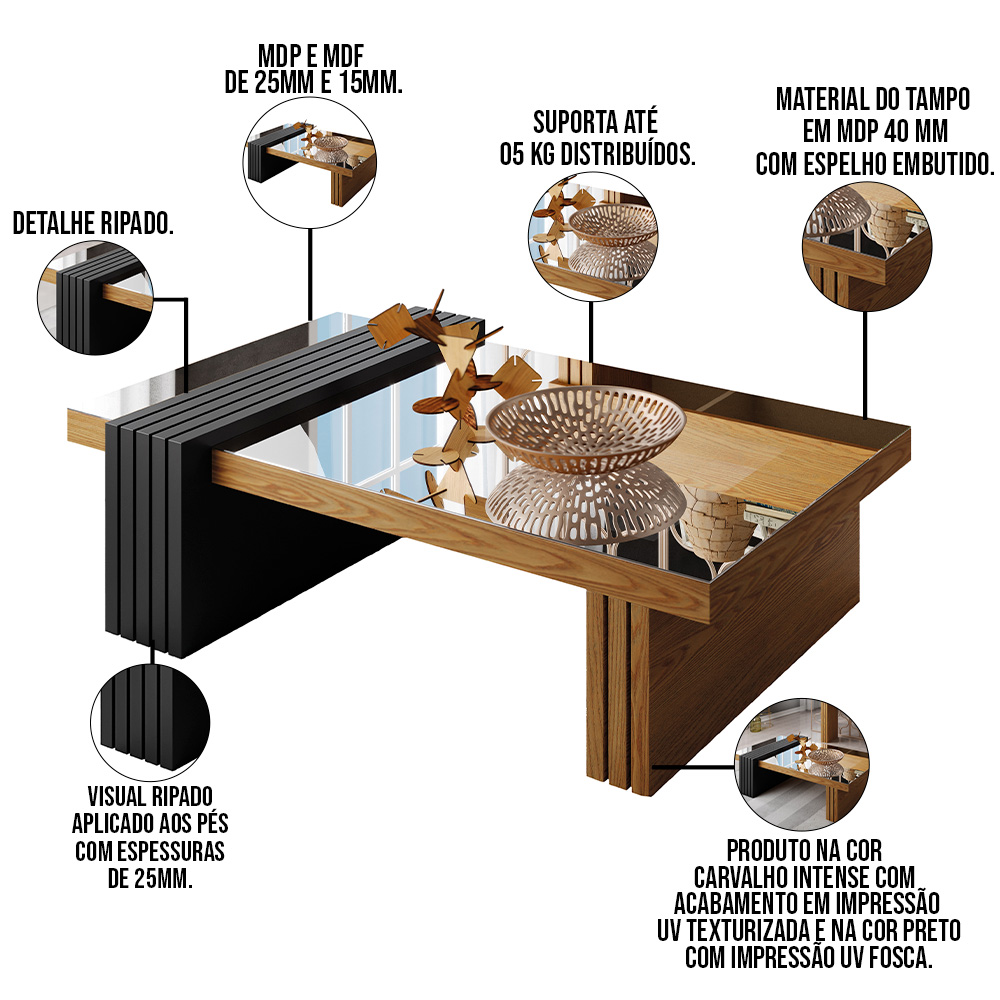 MDP E MDF
DE 25MM E 15MM.

SUPORTA ATÉ
05 KG DISTRIBUÍDOS.

MATERIAL DO TAMPO
EM MDP 40 MM
COM ESPELHO EMBUTIDO.

DETALHE RIPADO.

VISUAL RIPADO
APLICADO AOS PÉS
COM ESPESSURAS
DE 25MM.

PRODUTO NA COR
CARVALHO INTENSE COM
ACABAMENTO EM IMPRESSÃO
UV TEXTURIZADA E NA COR PRETO
COM IMPRESSÃO UV FOSCA.