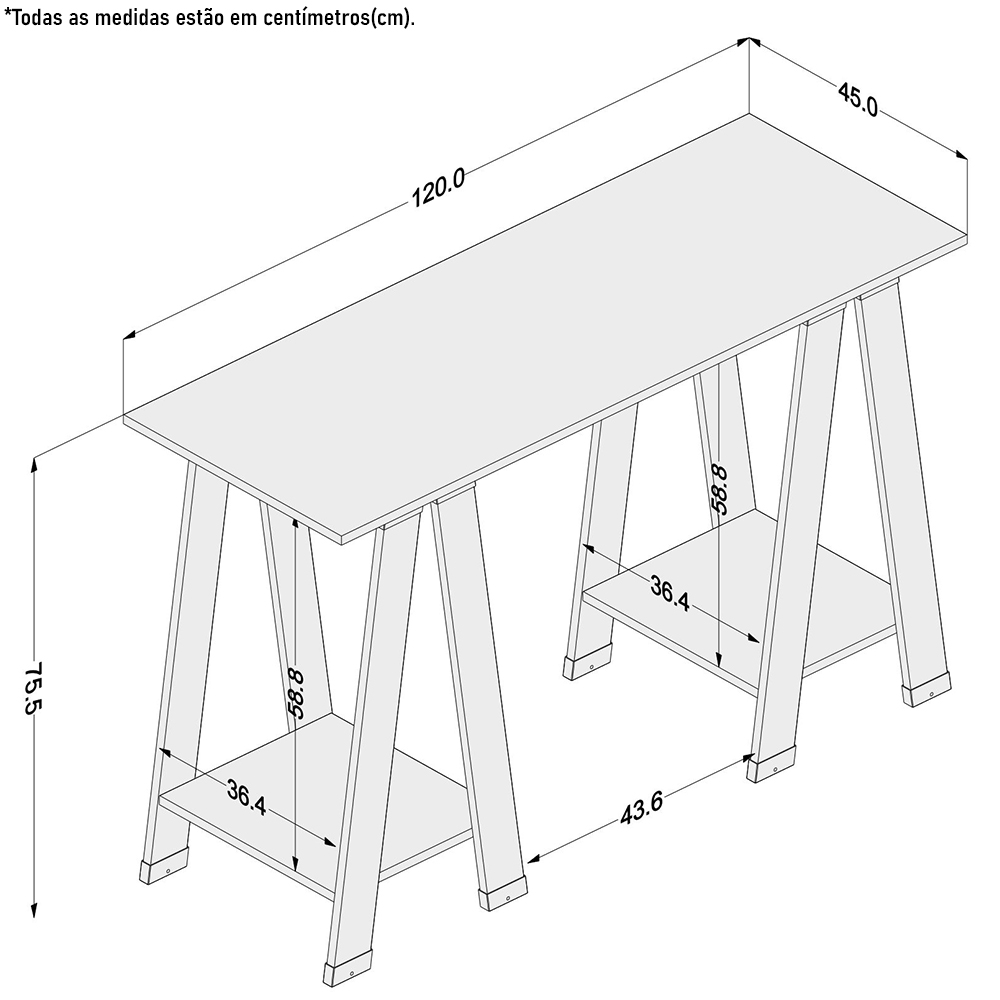 *Todas as medidas estão em centímetros(cm).

120.0

45.0

75.5

58.8

58.8

36.4

36.4

43.6