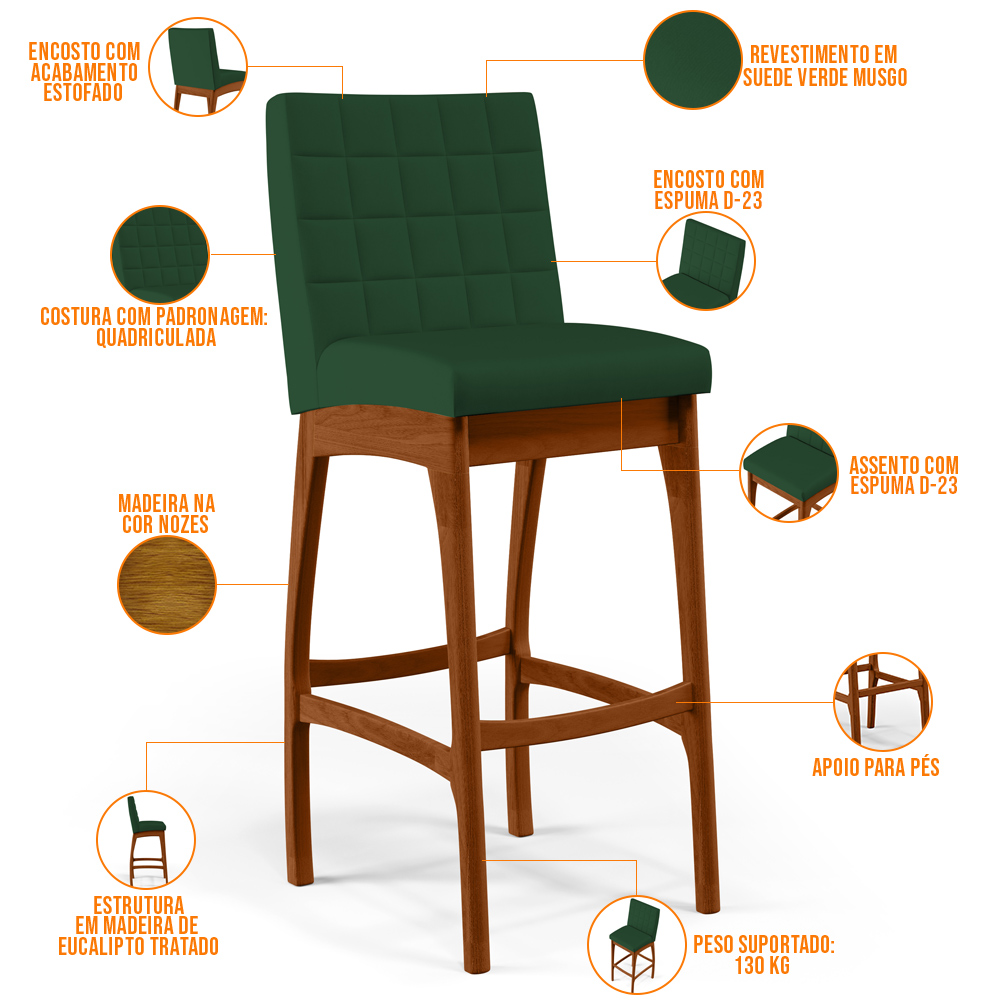 ENCOSTO COM ACABAMENTO ESTOFADO

REVESTIMENTO EM SUEDE VERDE MUSGO

ENCOSTO COM ESPUMA D-23

COSTURA COM PADRONAGEM: QUADRICULADA

ASSENTO COM ESPUMA D-23

MADEIRA NA COR NOZES

APOIO PARA PÉS

ESTRUTURA EM MADEIRA DE EUCALIPTO TRATADO

PESO SUPORTADO: 130 KG