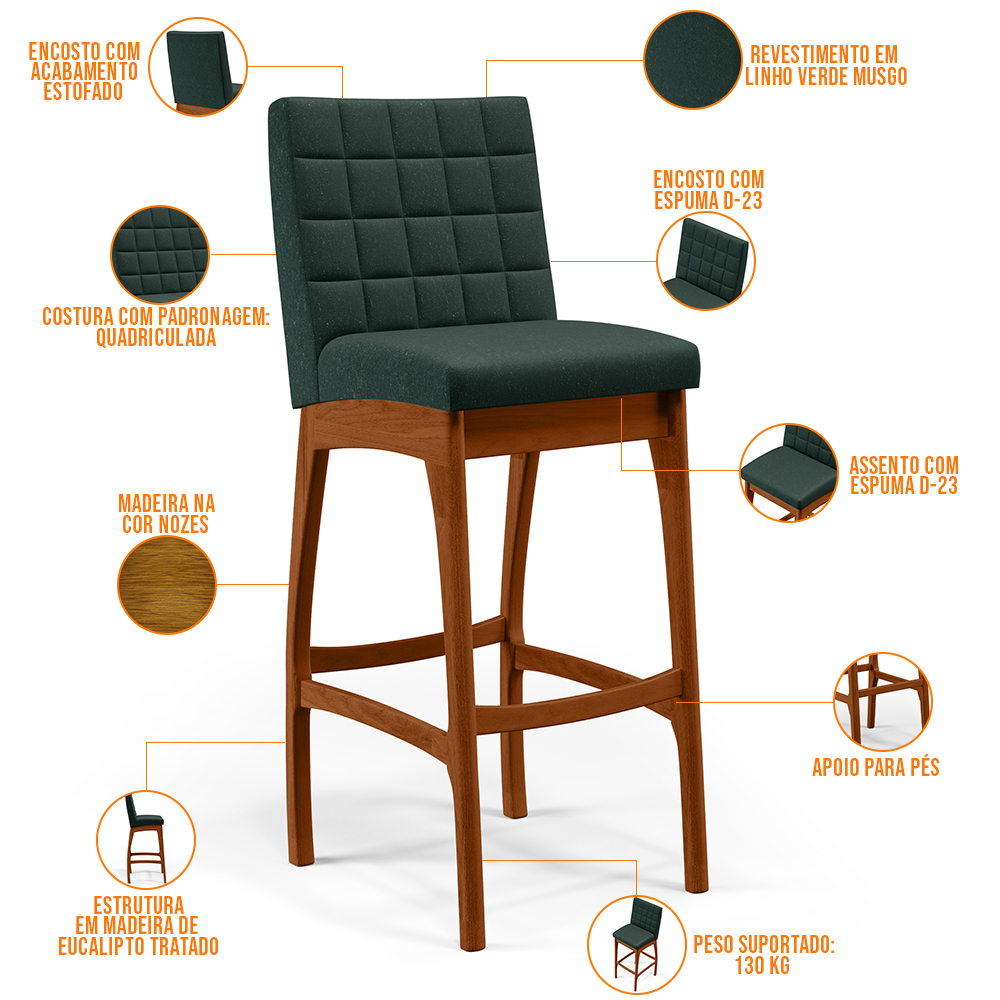 ENCOSTO COM ACABAMENTO ESTOFADO

REVESTIMENTO EM LINHO VERDE MUSGO

ENCOSTO COM ESPUMA D-23

COSTURA COM PADRONAGEM: QUADRICULADA

ASSENTO COM ESPUMA D-23

MADEIRA NA COR NOZES

APOIO PARA PÉS

ESTRUTURA EM MADEIRA DE EUCALIPTO TRATADO

PESO SUPORTADO: 130 KG