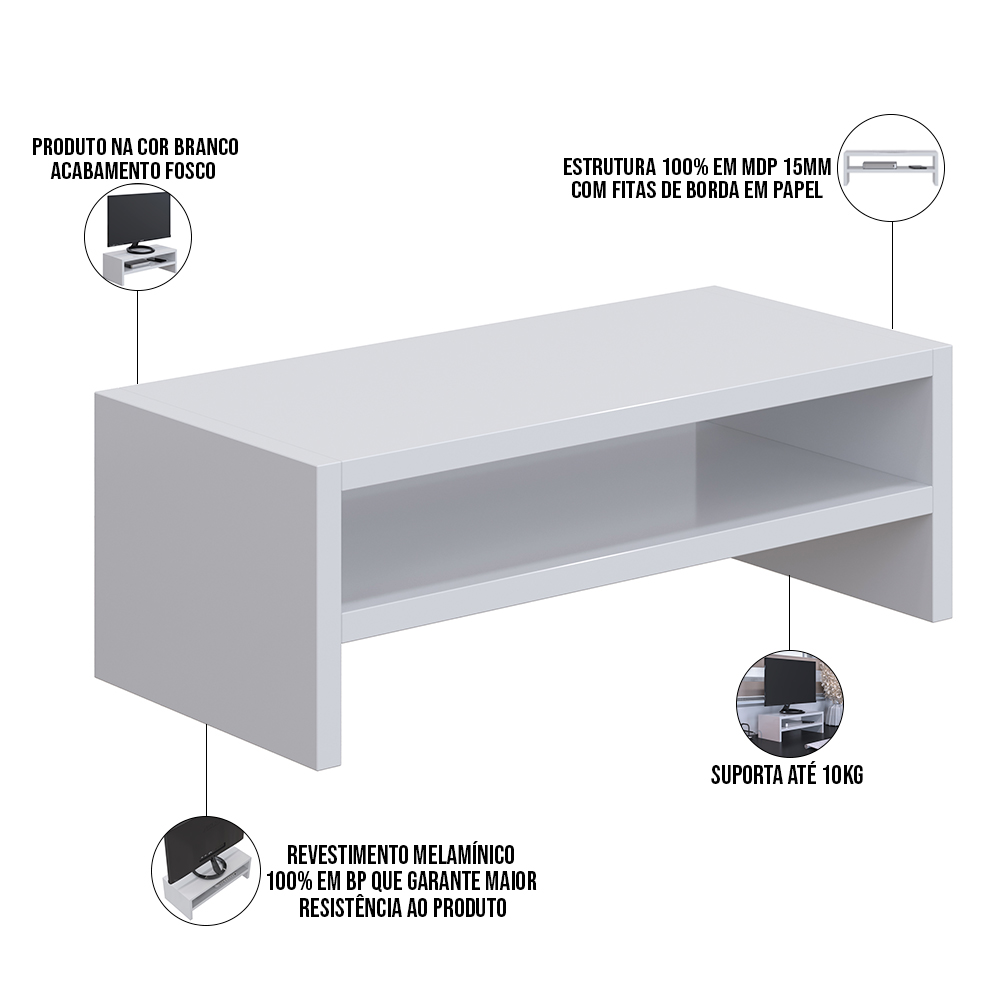 PRODUTO NA COR BRANCO ACABAMENTO FOSCO

ESTRUTURA 100% EM MDP 15MM COM FITAS DE BORDA EM PAPEL

SUPORTA ATÉ 10KG

REVESTIMENTO MELAMÍNICO 100% EM BP QUE GARANTE MAIOR RESISTÊNCIA AO PRODUTO