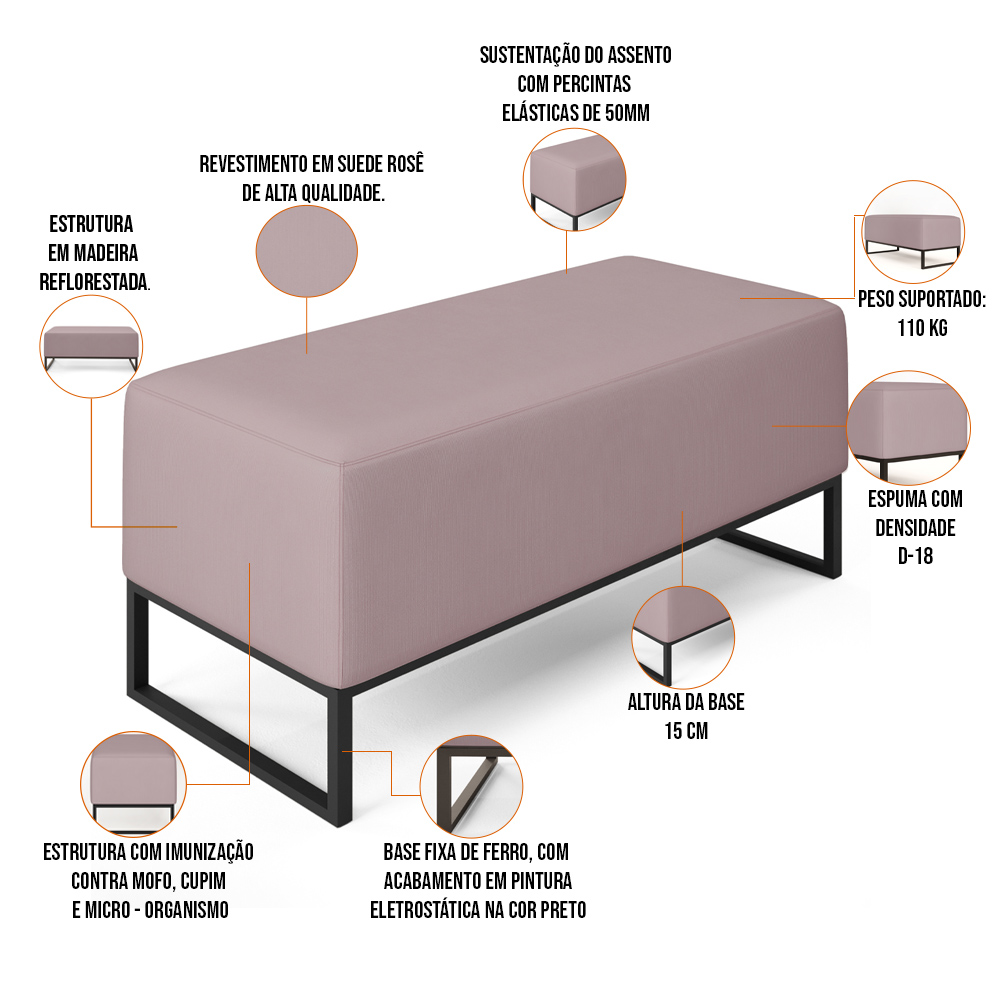 SUSTENTAÇÃO DO ASSENTO
COM PERCINTAS
ELÁSTICAS DE 50MM

REVESTIMENTO EM SUEDE ROSÊ
DE ALTA QUALIDADE.

ESTRUTURA
EM MADEIRA
REFLORESTADA.

PESO SUPORTADO:
110 KG

ESPUMA COM
DENSIDADE
D-18

ALTURA DA BASE
15 CM

ESTRUTURA COM IMUNIZAÇÃO
CONTRA MOFO, CUPIM
E MICRO - ORGANISMO

BASE FIXA DE FERRO, COM
ACABAMENTO EM PINTURA
ELETROSTÁTICA NA COR PRETO