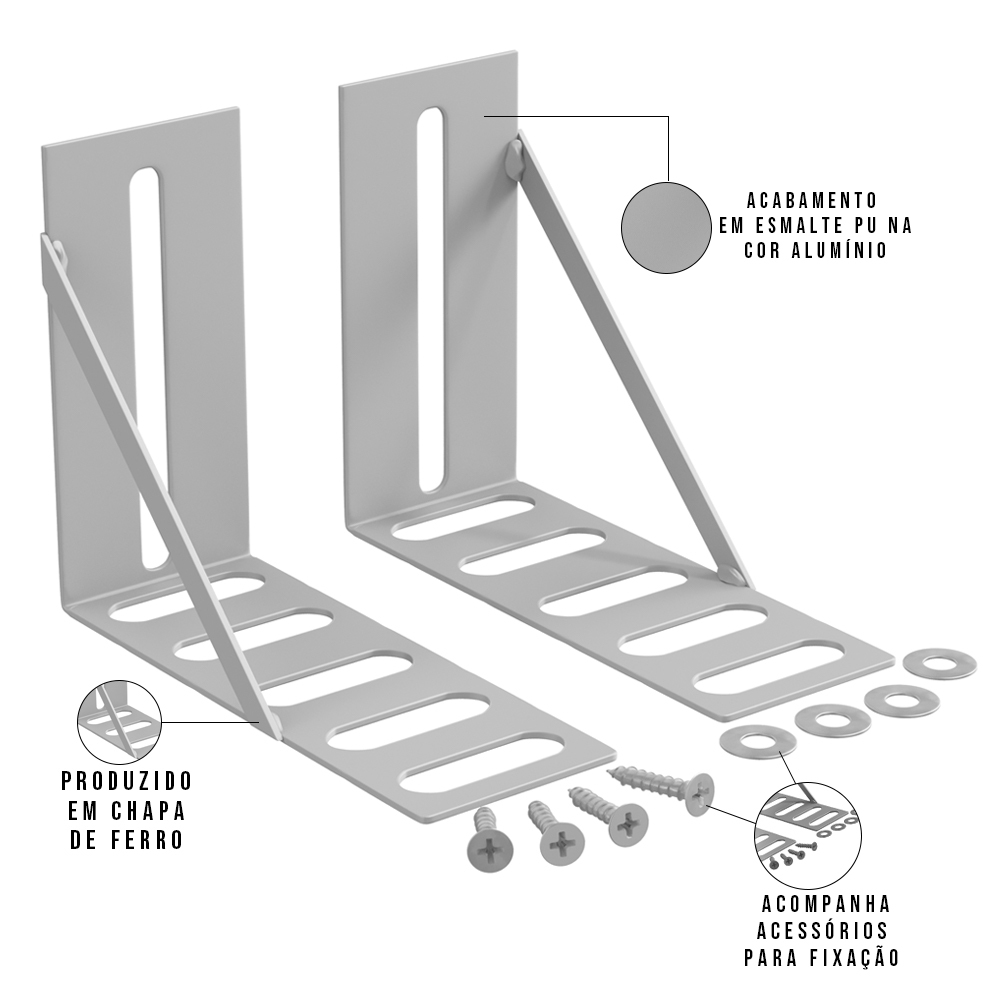 ACABAMENTO
EM ESMALTE PU NA
COR ALUMÍNIO

PRODUZIDO
EM CHAPA
DE FERRO

ACOMPANHA
ACESSÓRIOS
PARA FIXAÇÃO