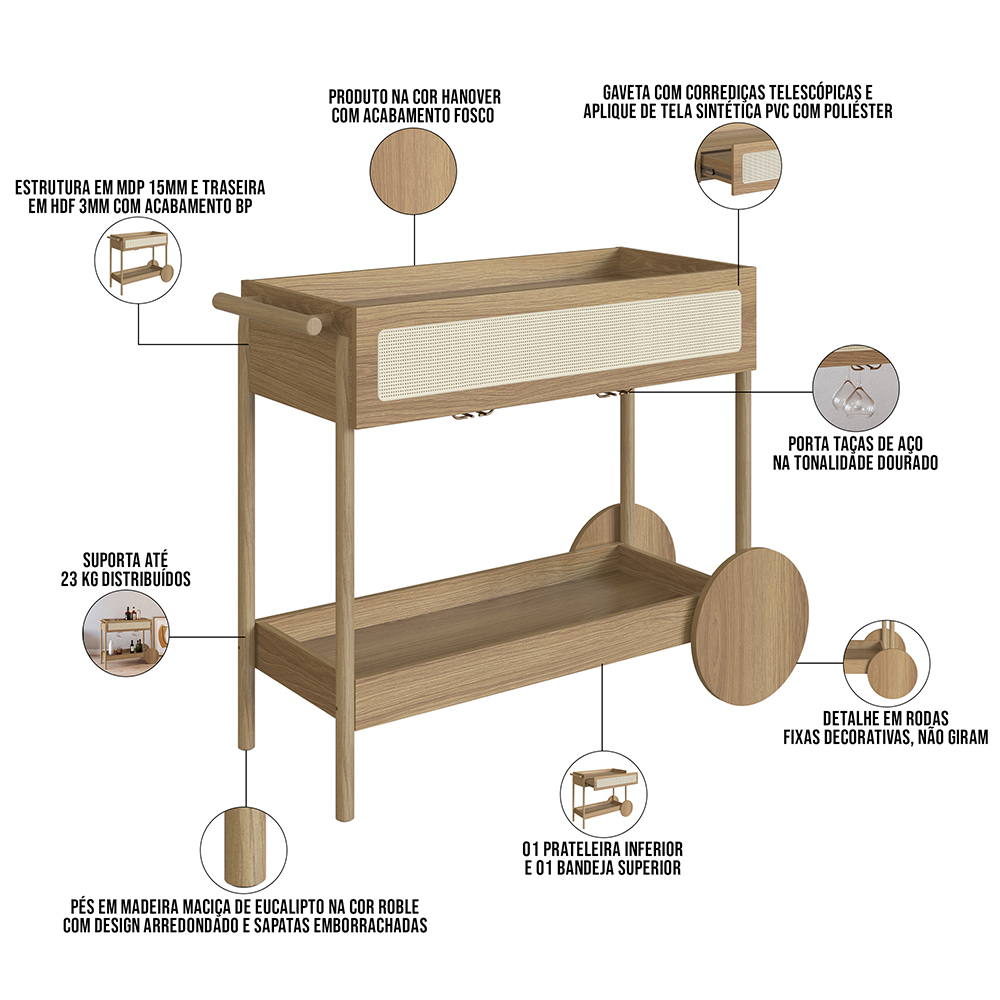 PRODUTO NA COR HANOVER COM ACABAMENTO FOSCO

GAVETA COM CORREDIÇAS TELESCÓPICAS E APLIQUE DE TELA SINTÉTICA PVC COM POLIÉSTER

ESTRUTURA EM MDP 15MM E TRASEIRA EM HDF 3MM COM ACABAMENTO BP

PORTA TAÇAS DE AÇO NA TONALIDADE DOURADO

SUPORTA ATÉ 23 KG DISTRIBUÍDOS

DETALHE EM RODAS FIXAS DECORATIVAS, NÃO GIRAM

01 PRATELEIRA INFERIOR E 01 BANDEJA SUPERIOR

PÉS EM MADEIRA MACIÇA DE EUCALIPTO NA COR ROBLE COM DESIGN ARREDONDADO E SAPATAS EMBORRACHADAS