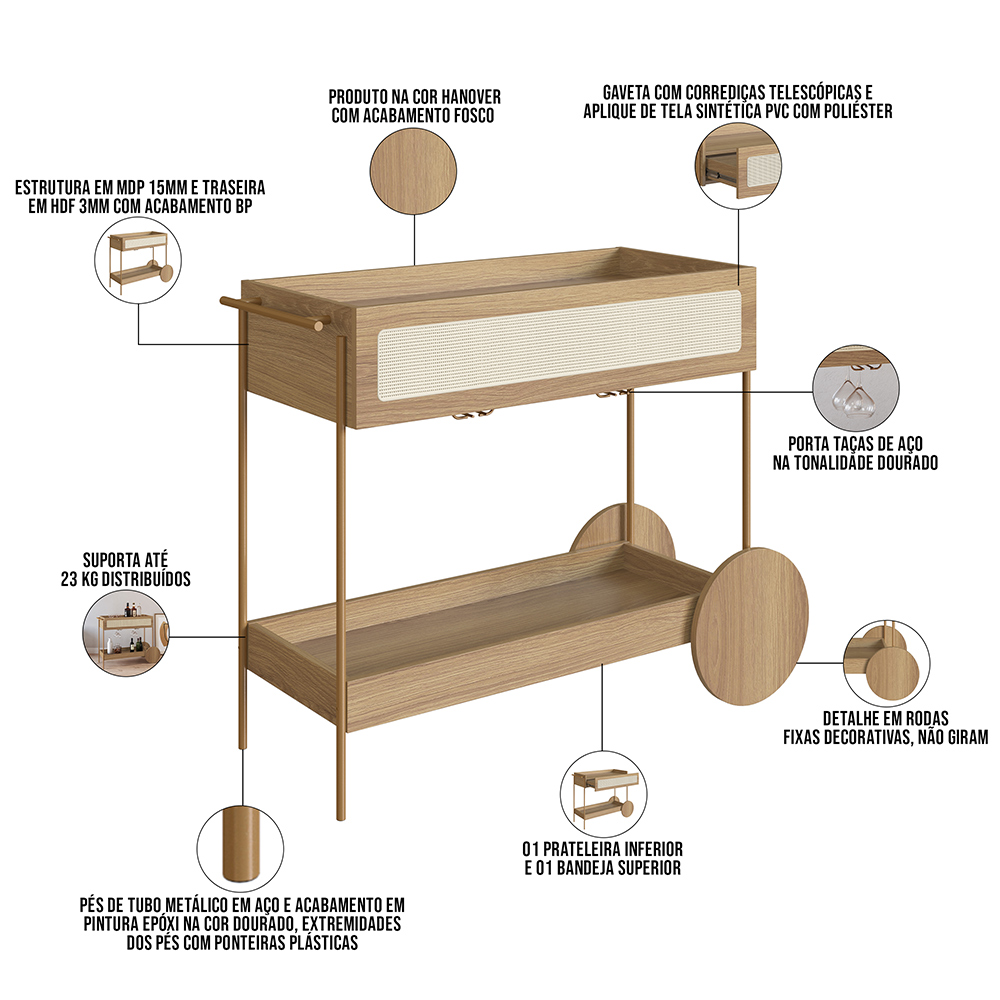 PRODUTO NA COR HANOVER COM ACABAMENTO FOSCO

GAVETA COM CORREDIÇAS TELESCÓPICAS E APLIQUE DE TELA SINTÉTICA PVC COM POLIÉSTER

ESTRUTURA EM MDP 15MM E TRASEIRA EM HDF 3MM COM ACABAMENTO BP

PORTA TAÇAS DE AÇO NA TONALIDADE DOURADO

SUPORTA ATÉ 23 KG DISTRIBUÍDOS

DETALHE EM RODAS FIXAS DECORATIVAS, NÃO GIRAM

01 PRATELEIRA INFERIOR E 01 BANDEJA SUPERIOR

PÉS DE TUBO METÁLICO EM AÇO E ACABAMENTO EM PINTURA EPÓXI NA COR DOURADO, EXTREMIDADES DOS PÉS COM PONTEIRAS PLÁSTICAS