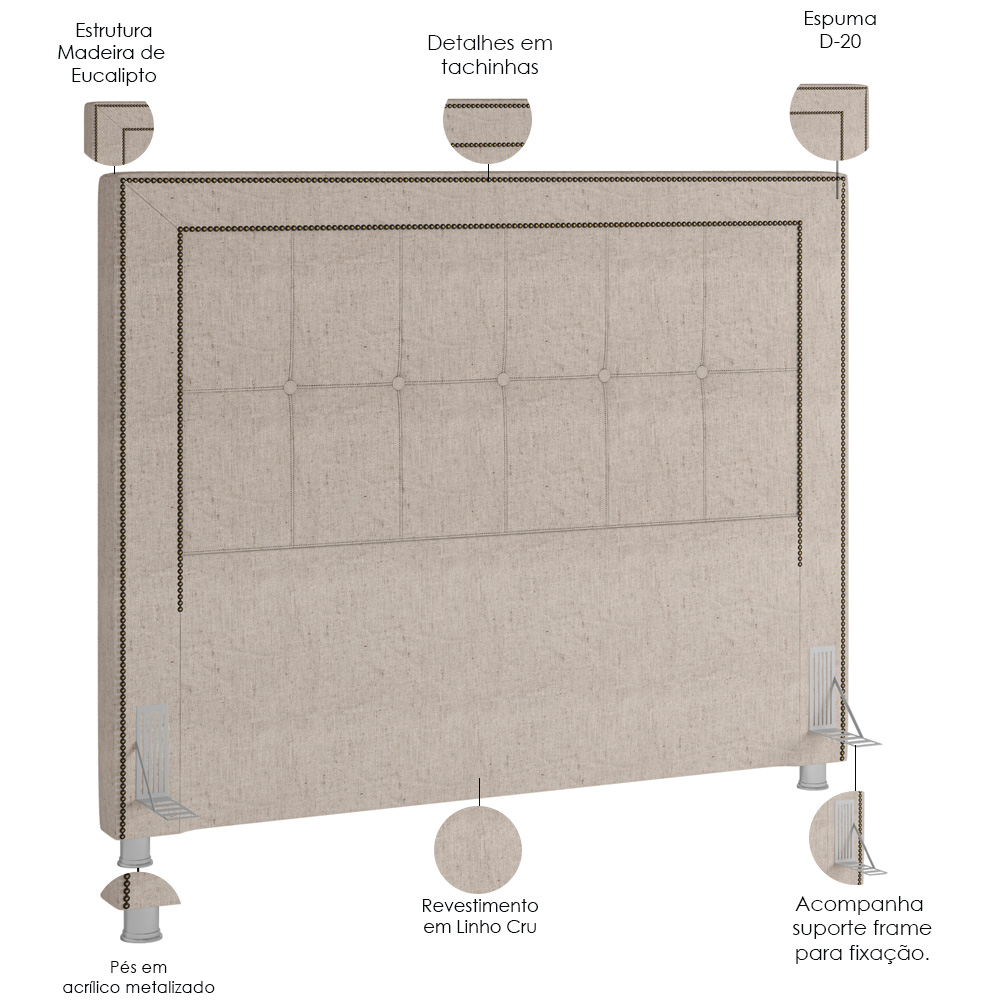 Estrutura Madeira de Eucalipto

Detalhes em tachinhas

Espuma D-20

Pés em acrílico metalizado

Revestimento em Linho Cru

Acompanha suporte frame para fixação.