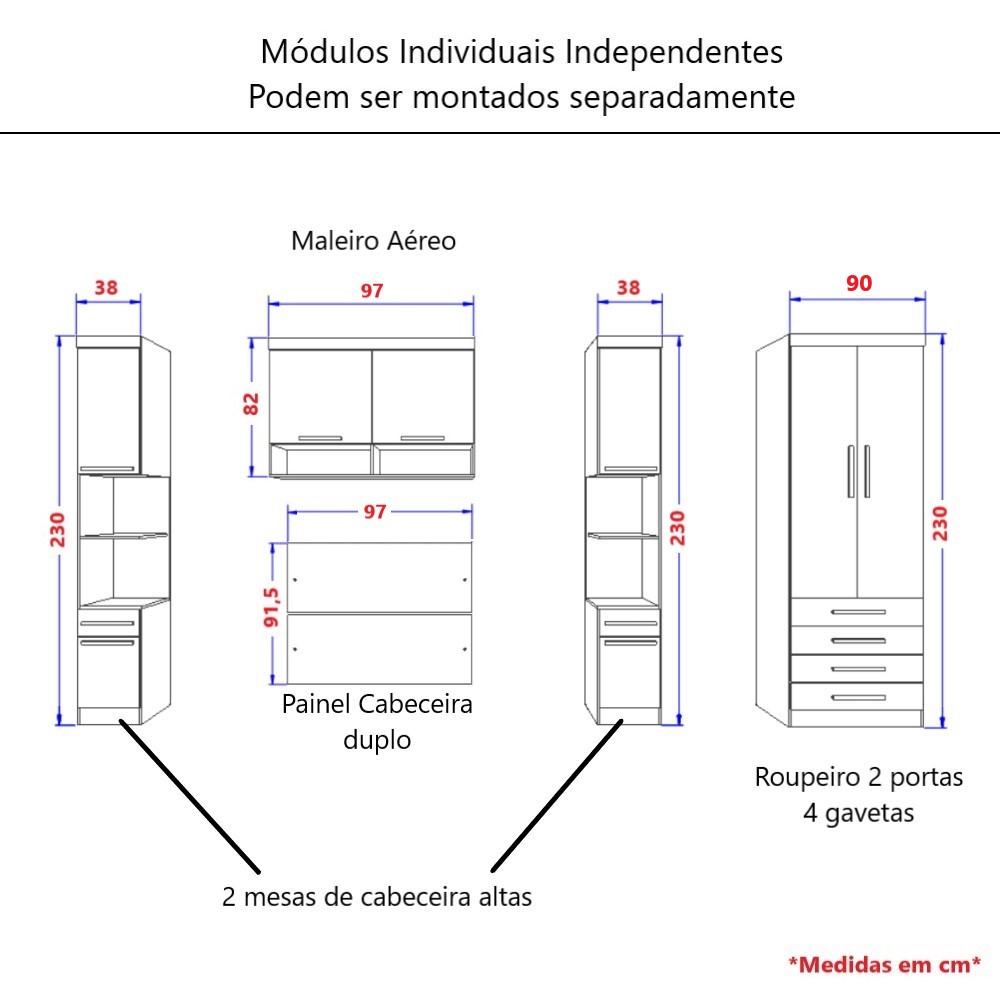 Módulos Individuais Independentes
Podem ser montados separadamente

Maleiro Aéreo

38

230

97

82

97

91,5

Painel Cabeceira duplo

38

230

90

230

Roupeiro 2 portas 4 gavetas

2 mesas de cabeceira altas

*Medidas em cm*