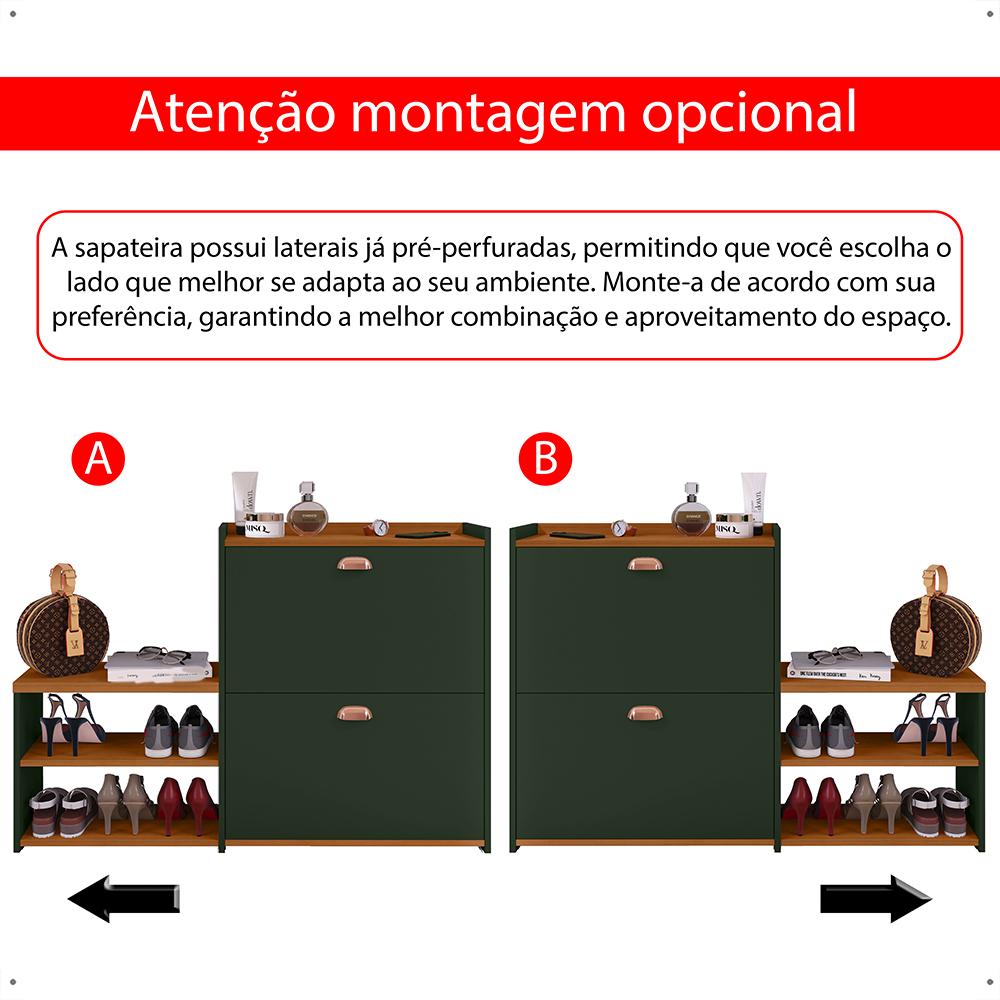 Atenção montagem opcional

A sapateira possui laterais já pré-perfuradas, permitindo que você escolha o lado que melhor se adapta ao seu ambiente. Monte-a de acordo com sua preferência, garantindo a melhor combinação e aproveitamento do espaço.

A

B