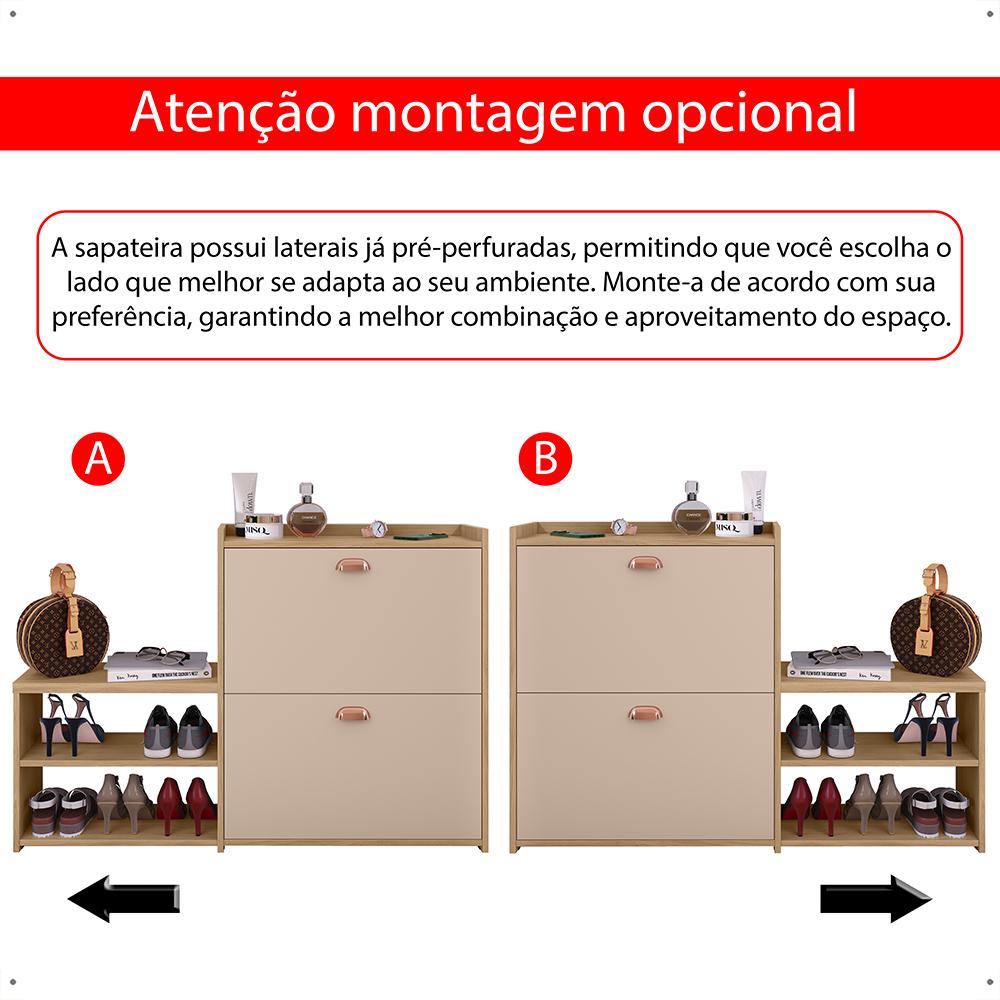 Atenção montagem opcional

A sapateira possui laterais já pré-perfuradas, permitindo que você escolha o lado que melhor se adapta ao seu ambiente. Monte-a de acordo com sua preferência, garantindo a melhor combinação e aproveitamento do espaço.

A

B