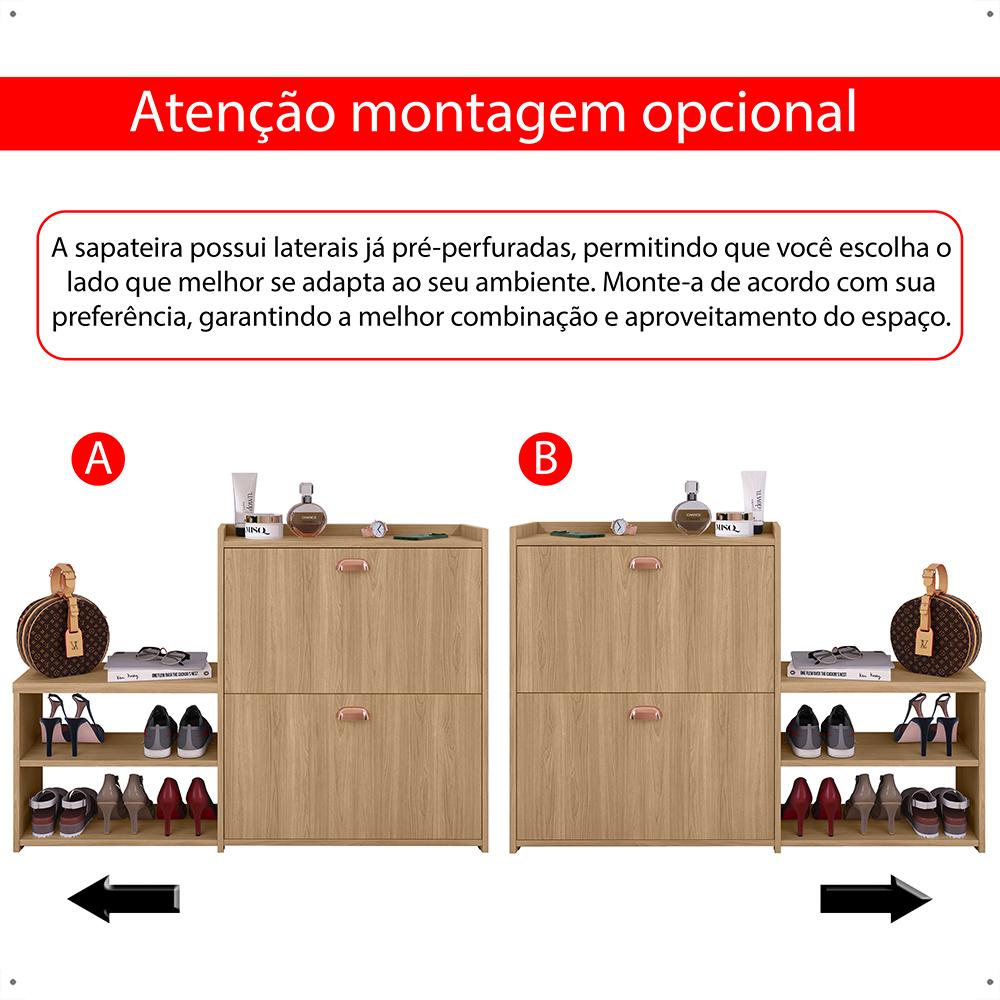 Atenção montagem opcional

A sapateira possui laterais já pré-perfuradas, permitindo que você escolha o lado que melhor se adapta ao seu ambiente. Monte-a de acordo com sua preferência, garantindo a melhor combinação e aproveitamento do espaço.

A

B