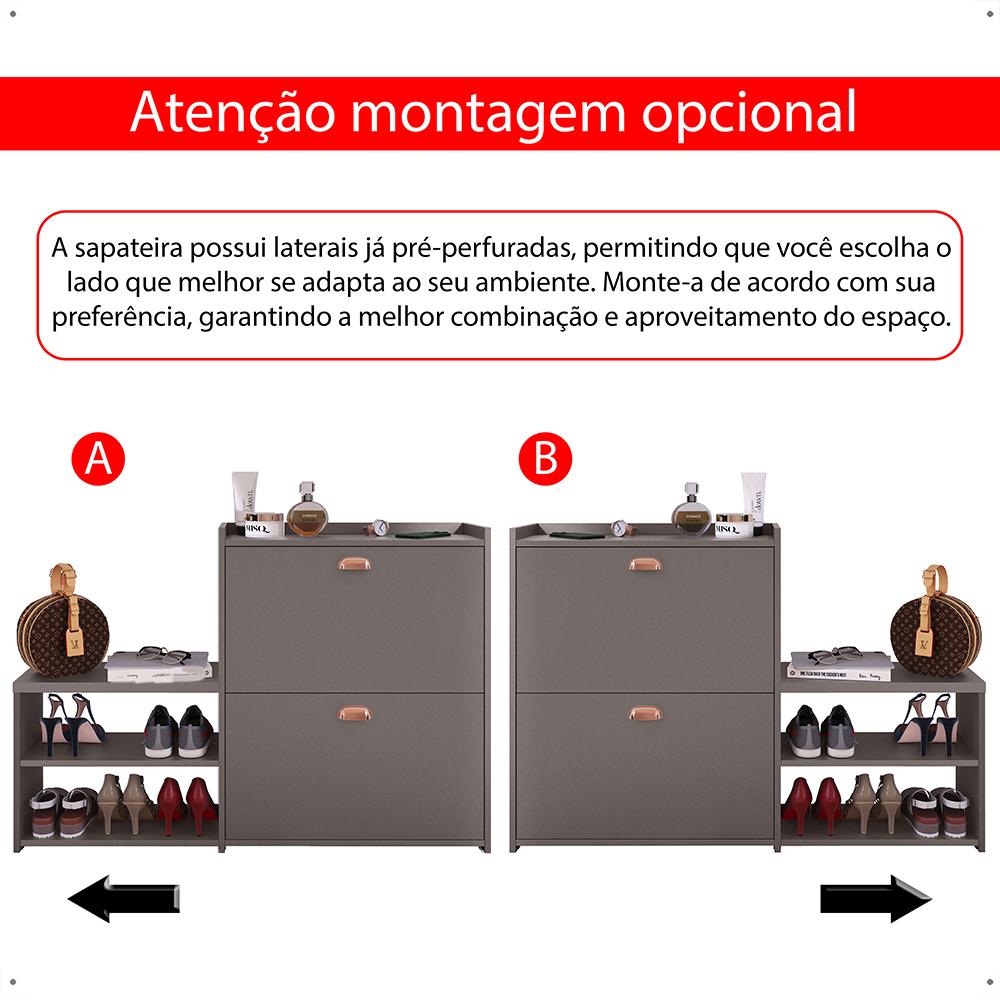 Atenção montagem opcional

A sapateira possui laterais já pré-perfuradas, permitindo que você escolha o lado que melhor se adapta ao seu ambiente. Monte-a de acordo com sua preferência, garantindo a melhor combinação e aproveitamento do espaço.

A

B