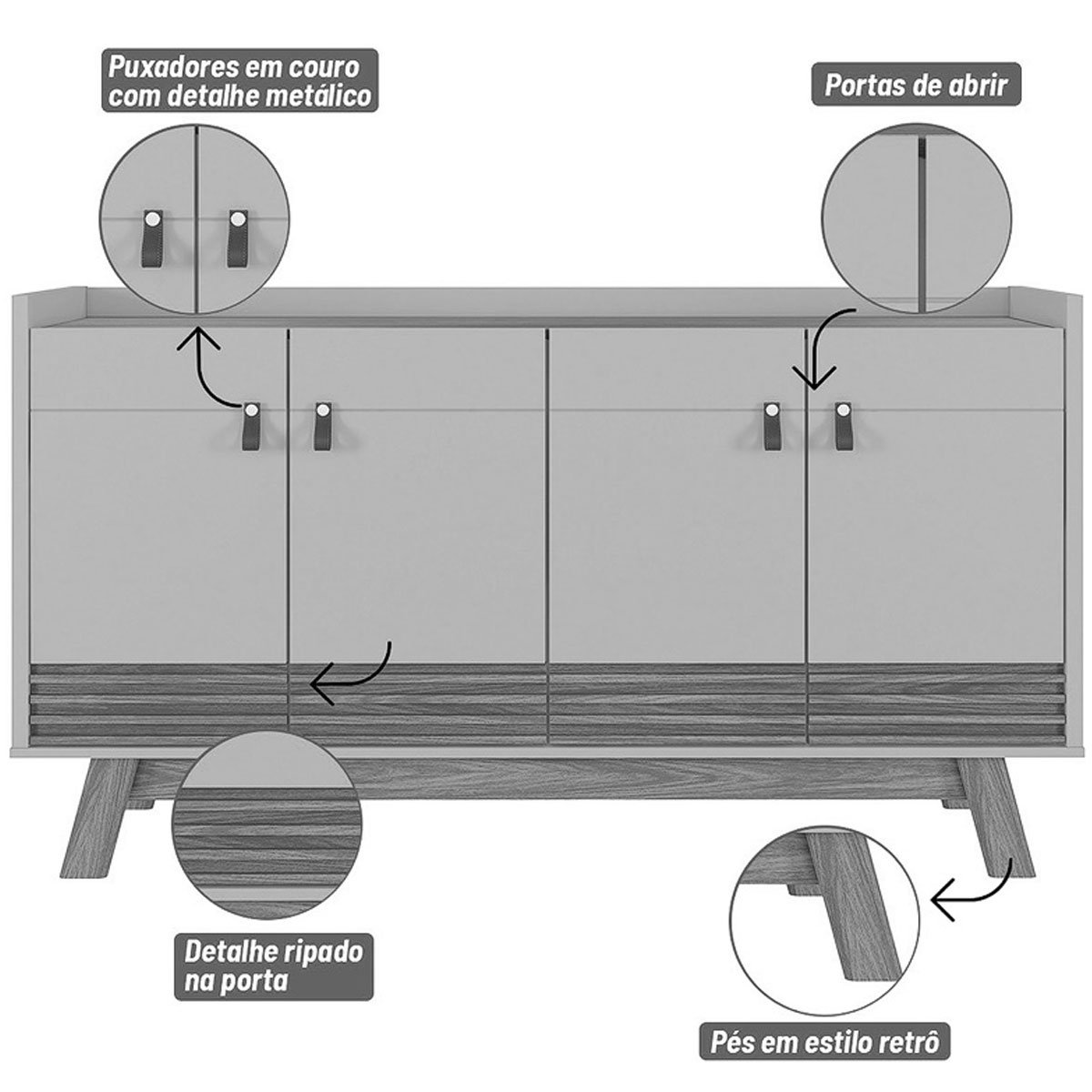 Puxadores em couro com detalhe metálico

Portas de abrir

Detalhe ripado na porta

Pés em estilo retrô