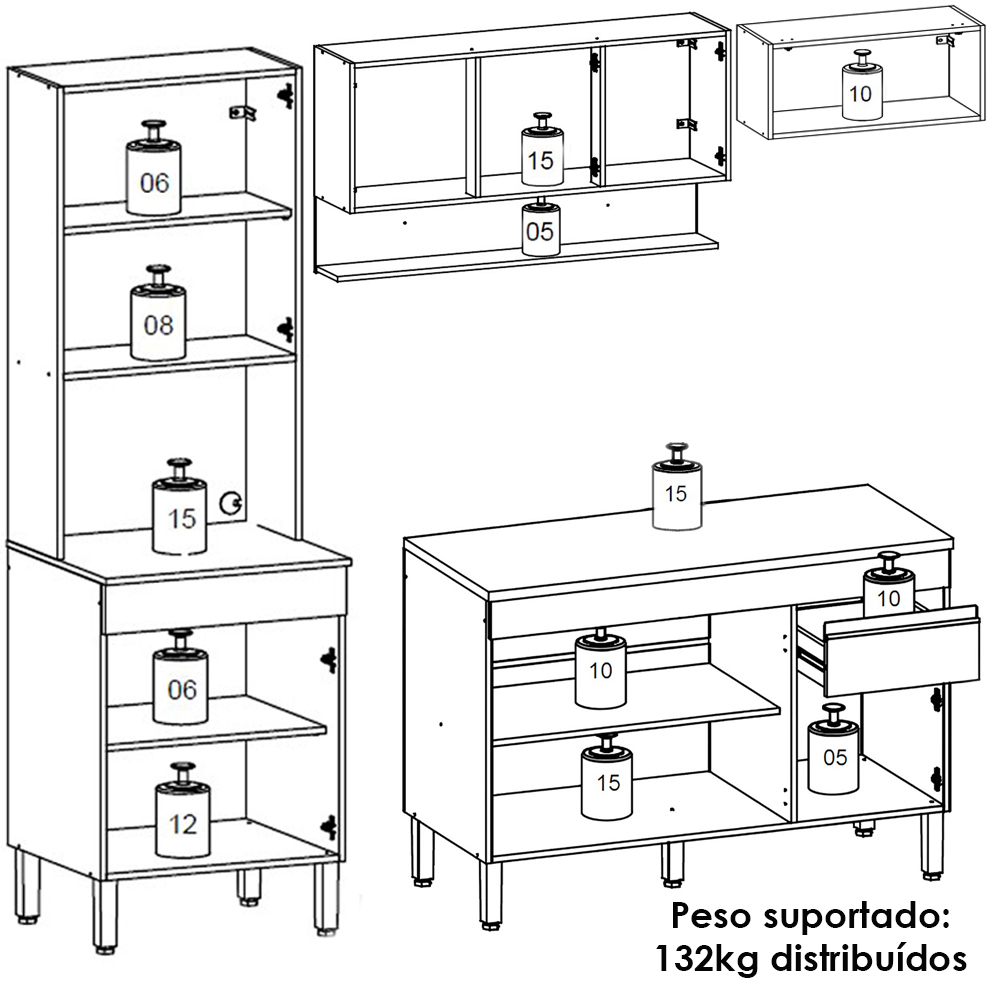 06

08

15

06

12

15

05

10

15

10

10

15

05

Peso suportado: 132kg distribuídos