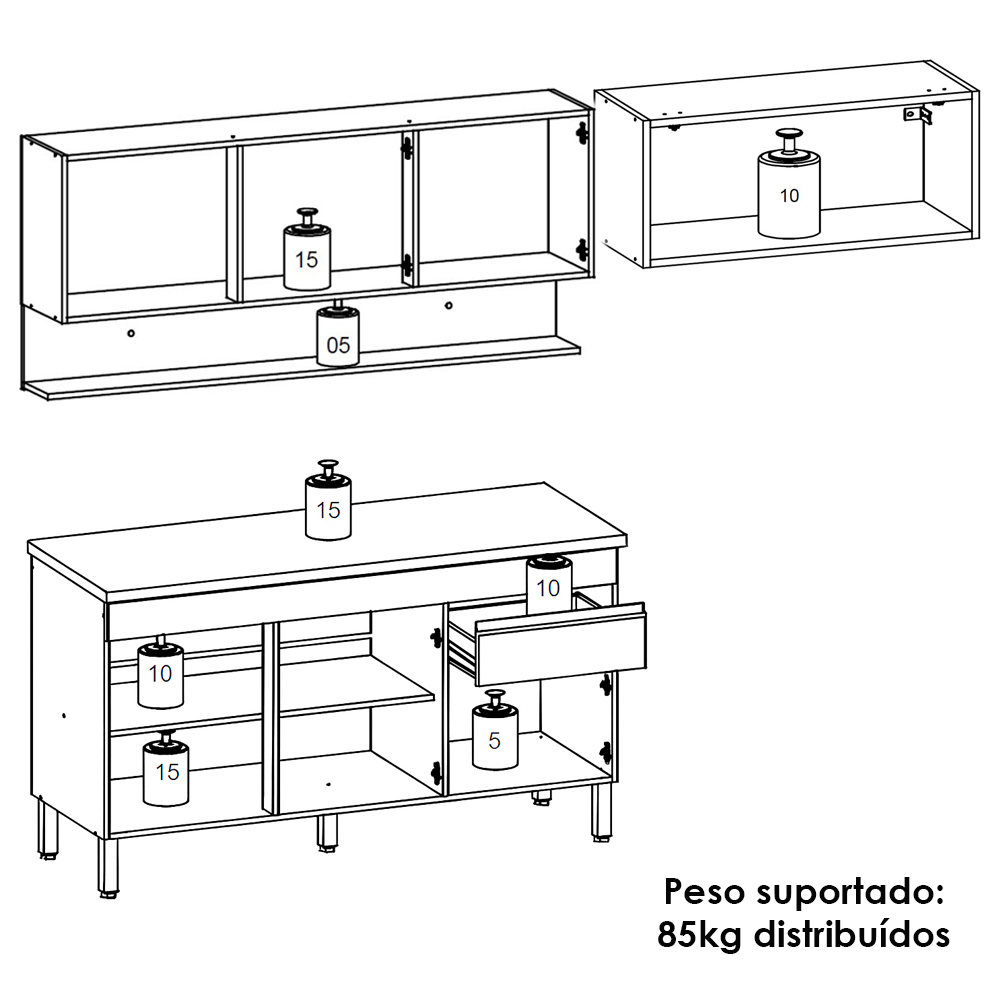 15

05

10

15

10

10

5

15

Peso suportado:
85kg distribuídos