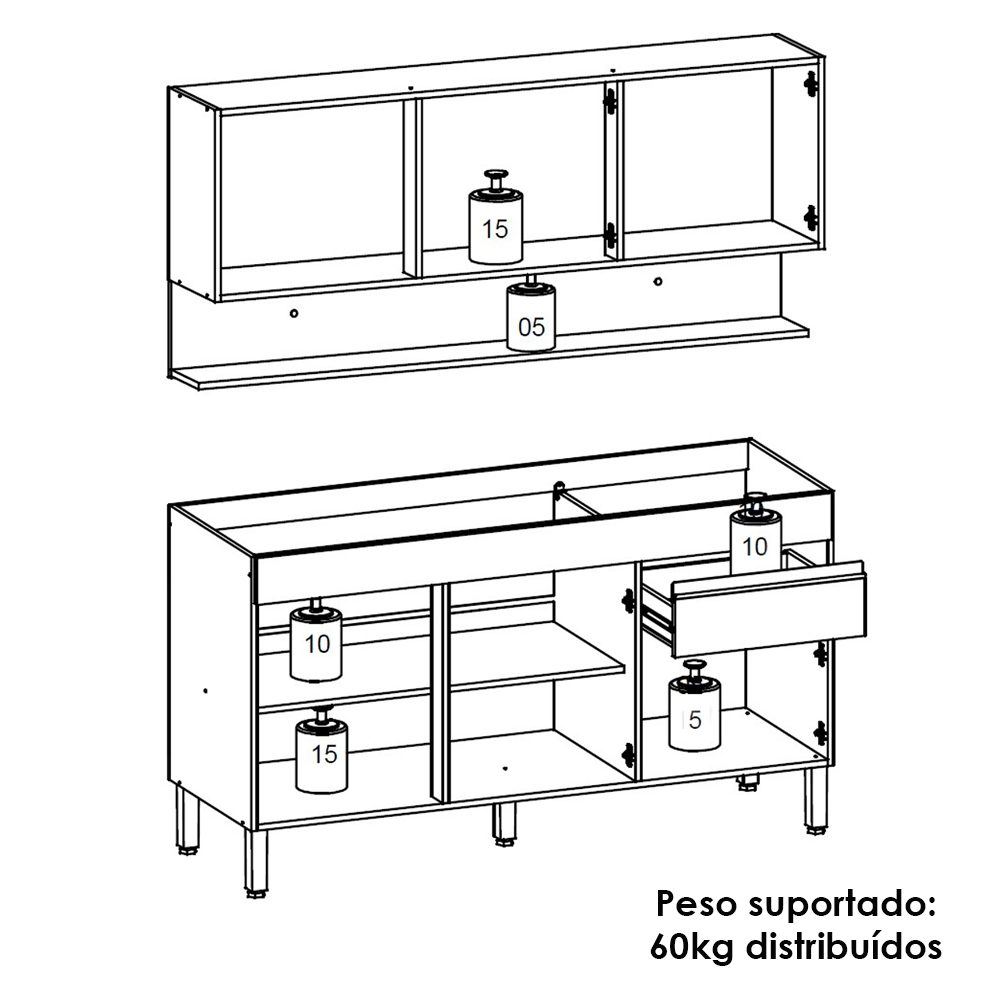 15

05

10

10

5

15

Peso suportado:
60kg distribuídos