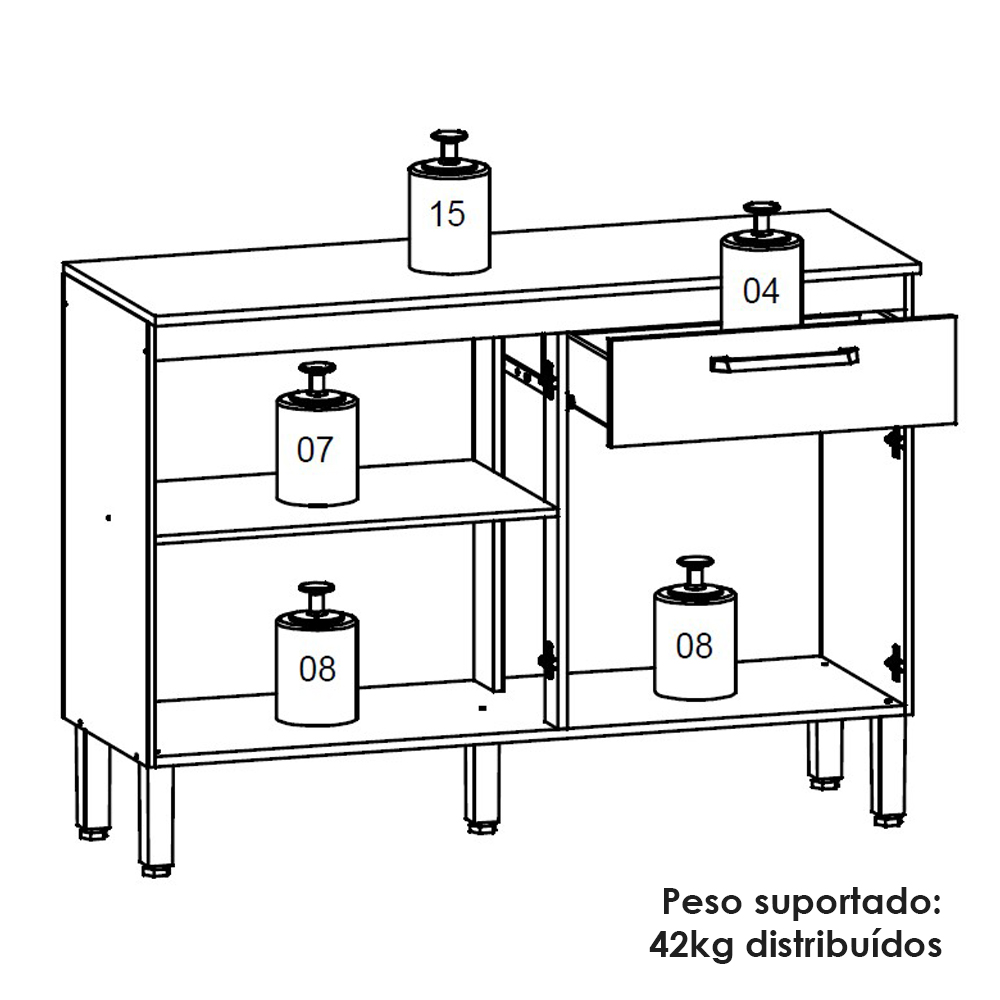 15

04

07

08

08

Peso suportado:
42kg distribuídos