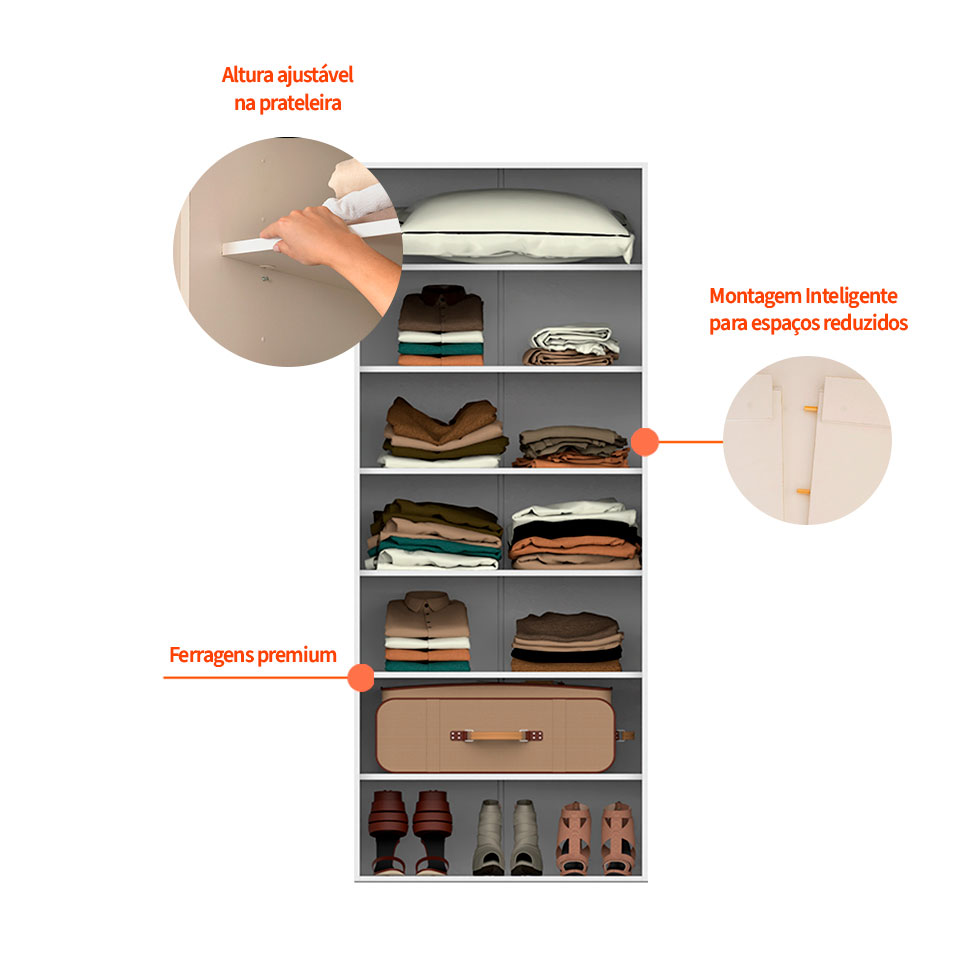 Altura ajustável
na prateleira

Montagem Inteligente
para espaços reduzidos

Ferragens premium