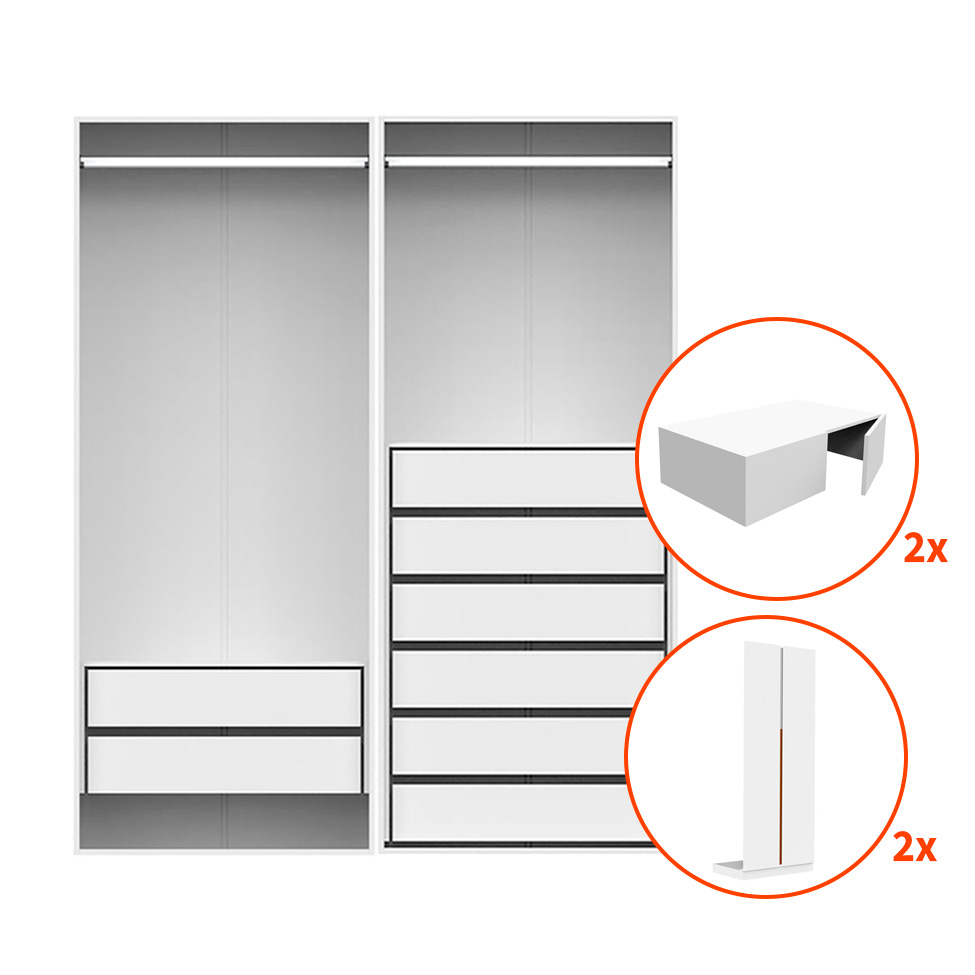 2x

2x