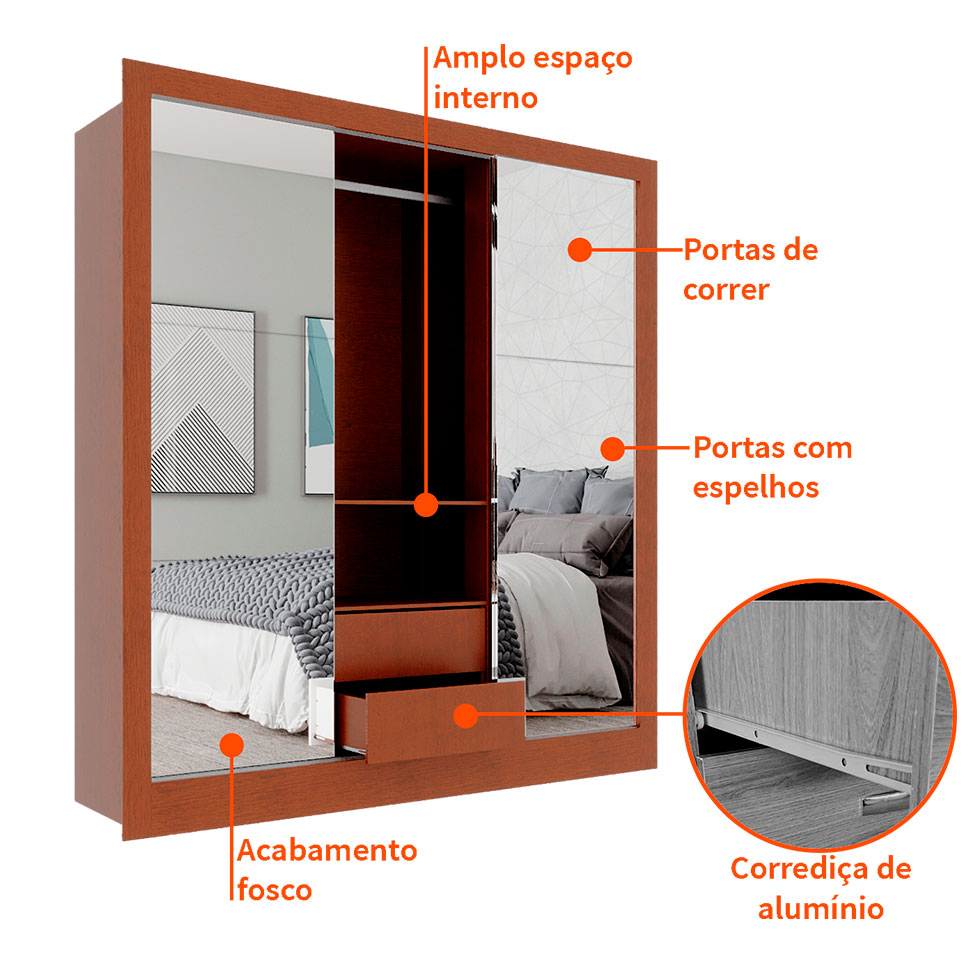 Amplo espaço interno

Portas de correr

Portas com espelhos

Acabamento fosco

Corrediça de alumínio