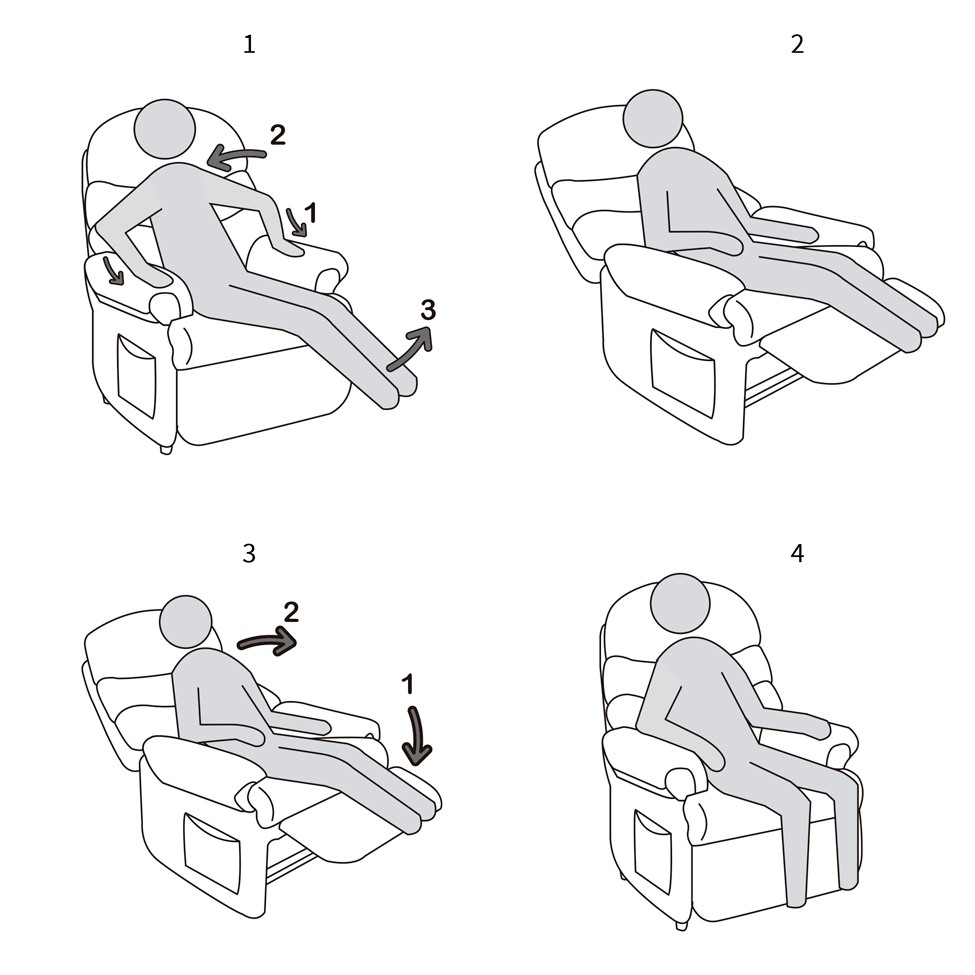 1

2

1

3

2

3

2

1

4