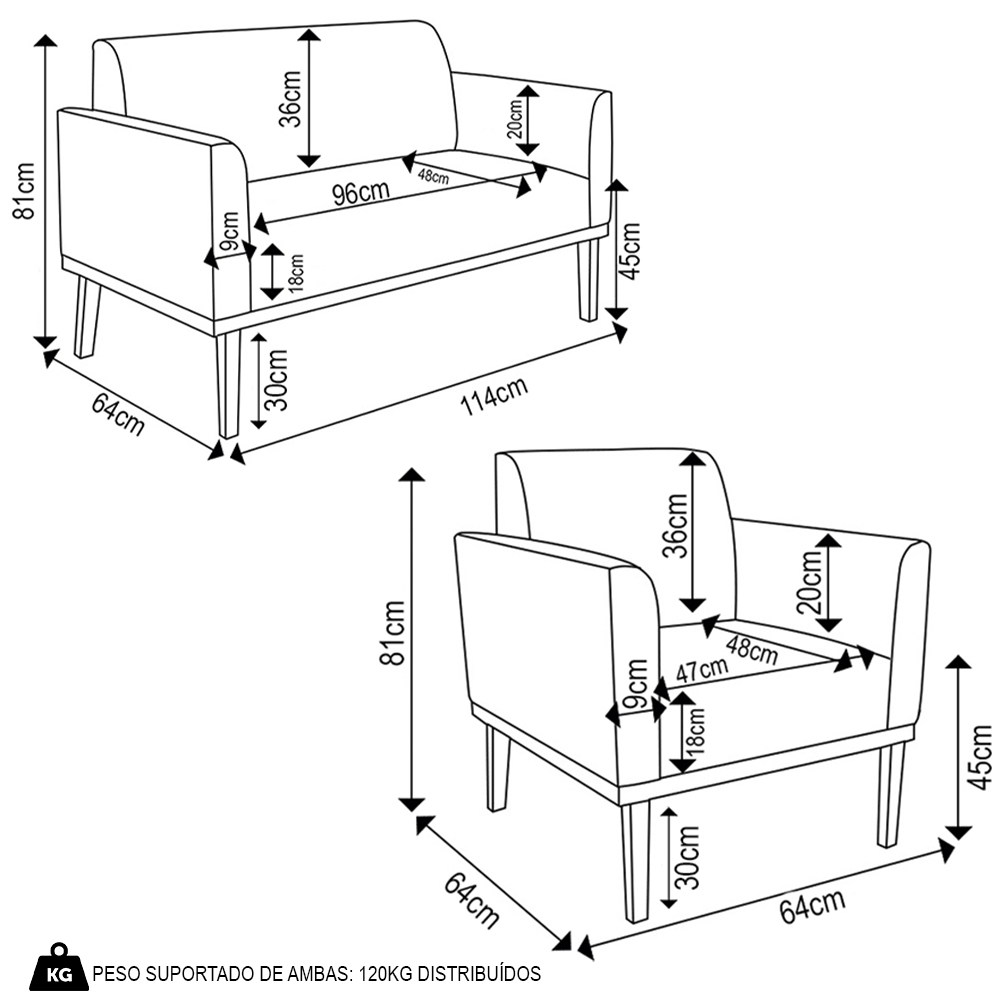 81cm
36cm
20cm
48cm
96cm
9cm
18cm
45cm
30cm
64cm
114cm

81cm
36cm
20cm
48cm
47cm
9cm
18cm
45cm
30cm
64cm
64cm

KG PESO SUPORTADO DE AMBAS: 120KG DISTRIBUÍDOS