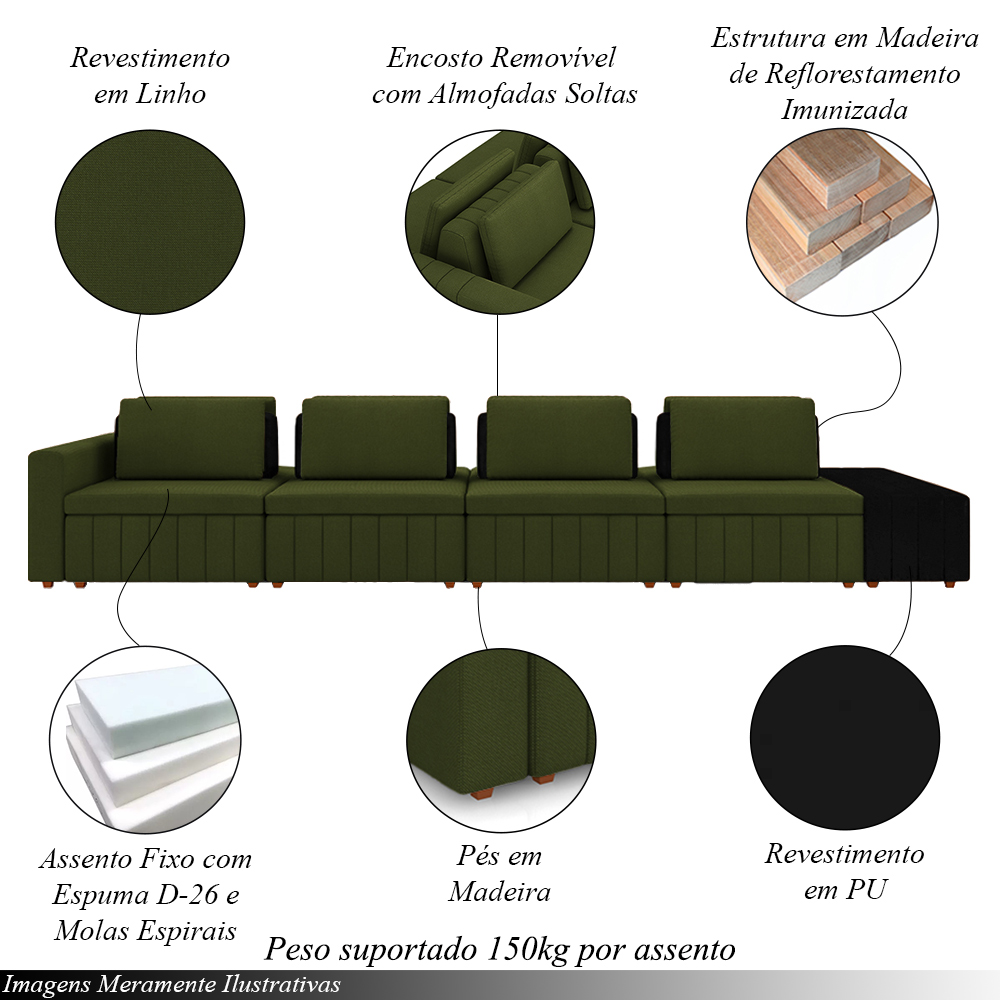 Revestimento em Linho

Encosto Removível com Almofadas Soltas

Estrutura em Madeira de Reflorestamento Imunizada

Assento Fixo com Espuma D-26 e Molas Espirais

Pés em Madeira

Revestimento em PU

Peso suportado 150kg por assento

Imagens Meramente Ilustrativas