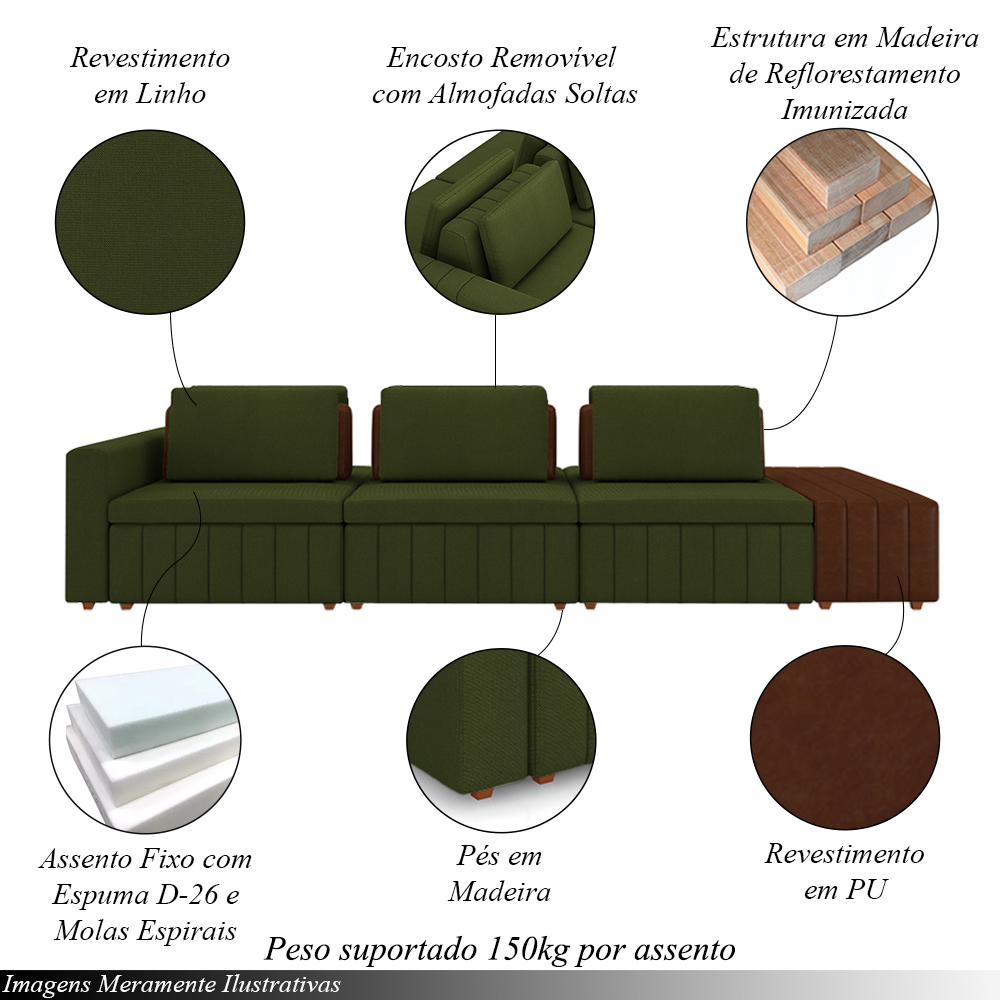 Revestimento em Linho

Encosto Removível com Almofadas Soltas

Estrutura em Madeira de Reflorestamento Imunizada

Assento Fixo com Espuma D-26 e Molas Espirais

Pés em Madeira

Revestimento em PU

Peso suportado 150kg por assento

Imagens Meramente Ilustrativas