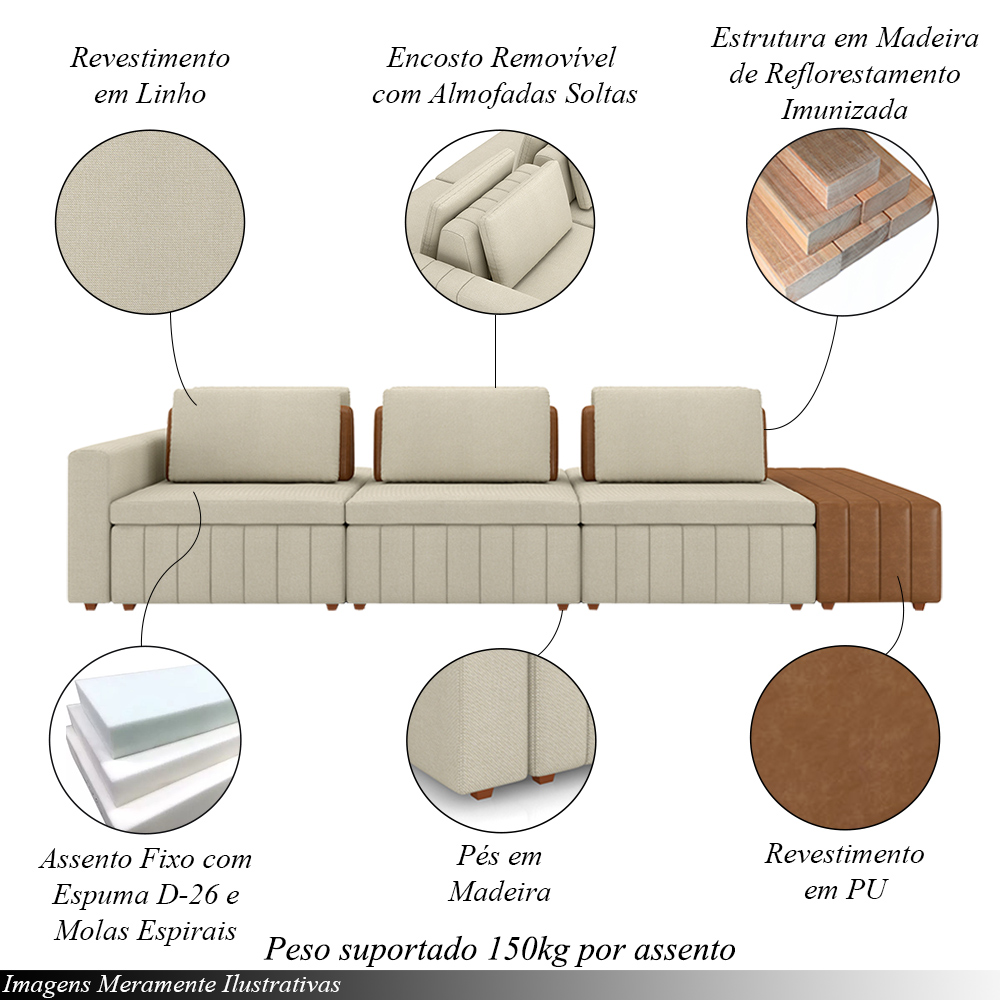 Revestimento em Linho

Encosto Removível com Almofadas Soltas

Estrutura em Madeira de Reflorestamento Imunizada

Assento Fixo com Espuma D-26 e Molas Espirais

Pés em Madeira

Revestimento em PU

Peso suportado 150kg por assento

Imagens Meramente Ilustrativas