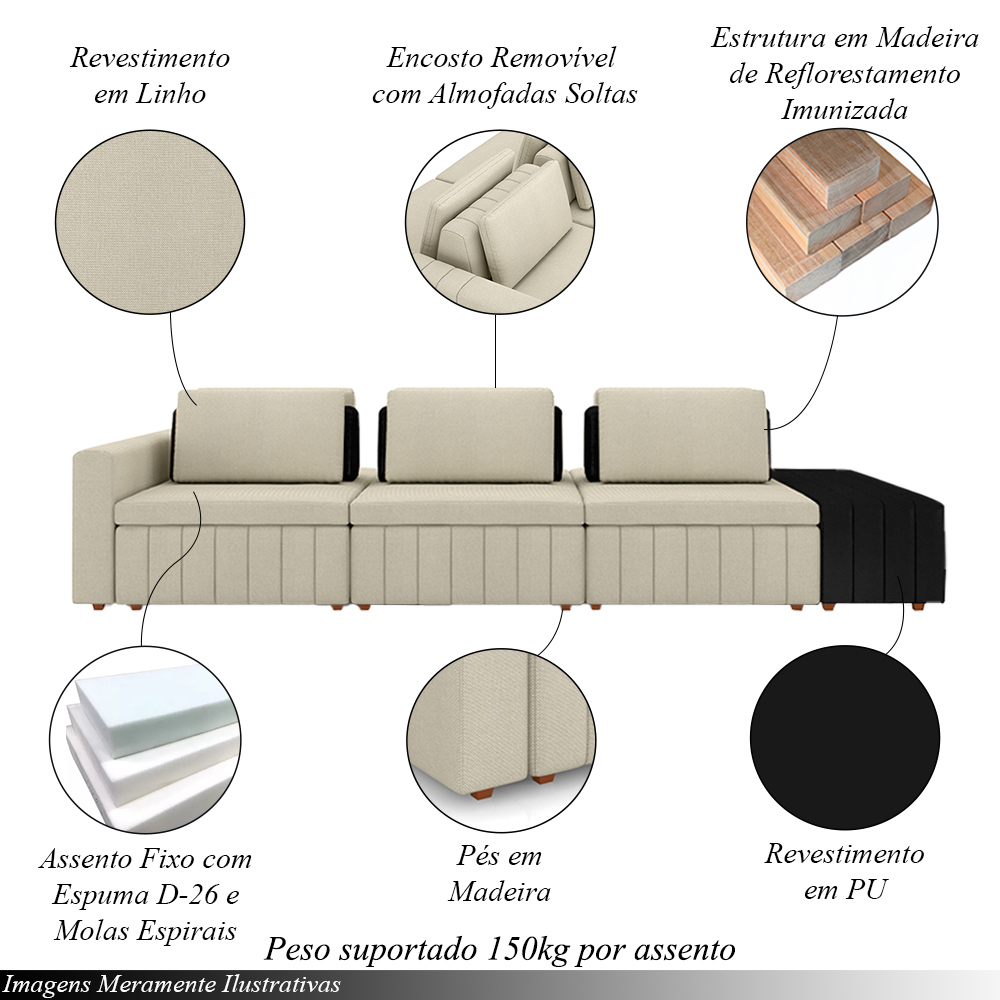 Revestimento em Linho

Encosto Removível com Almofadas Soltas

Estrutura em Madeira de Reflorestamento Imunizada

Assento Fixo com Espuma D-26 e Molas Espirais

Pés em Madeira

Revestimento em PU

Peso suportado 150kg por assento

Imagens Meramente Ilustrativas