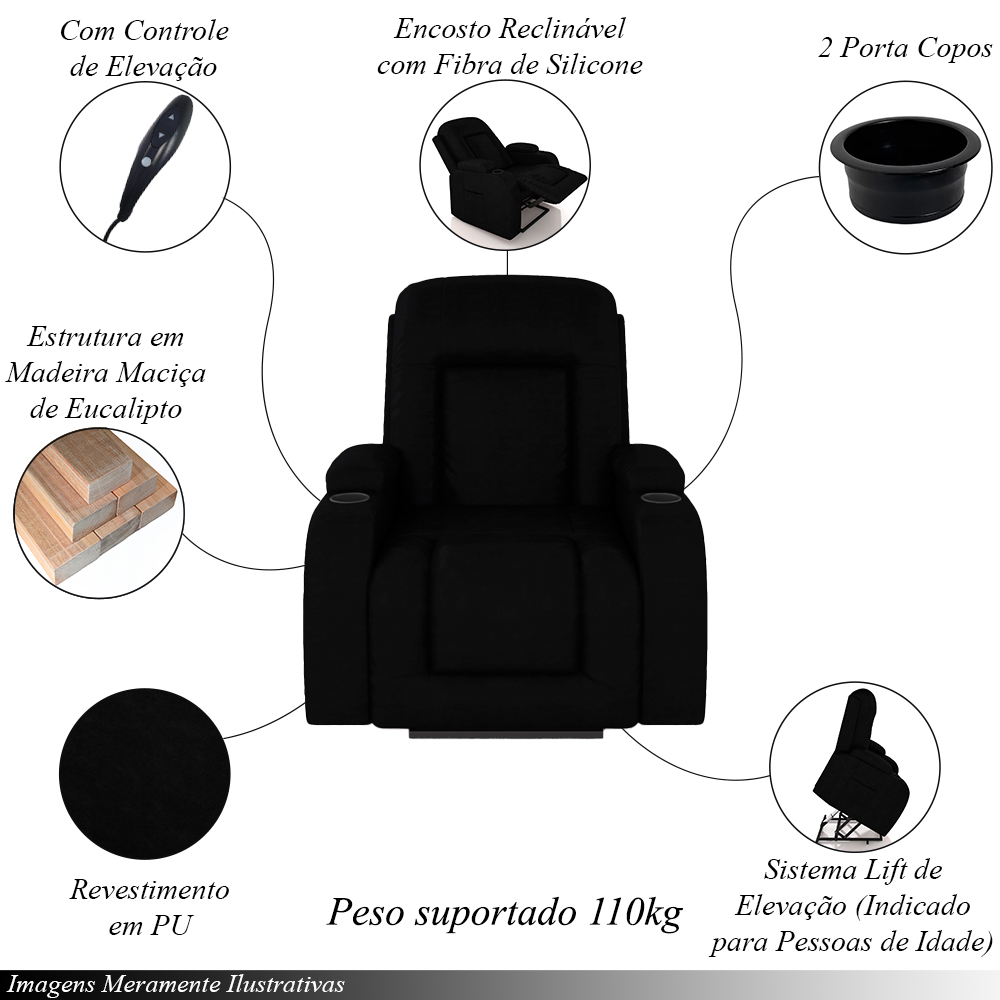 Com Controle de Elevação

Encosto Reclinável com Fibra de Silicone

2 Porta Copos

Estrutura em Madeira Maciça de Eucalipto

Revestimento em PU

Peso suportado 110kg

Sistema Lift de Elevação (Indicado para Pessoas de Idade)

Imagens Meramente Ilustrativas