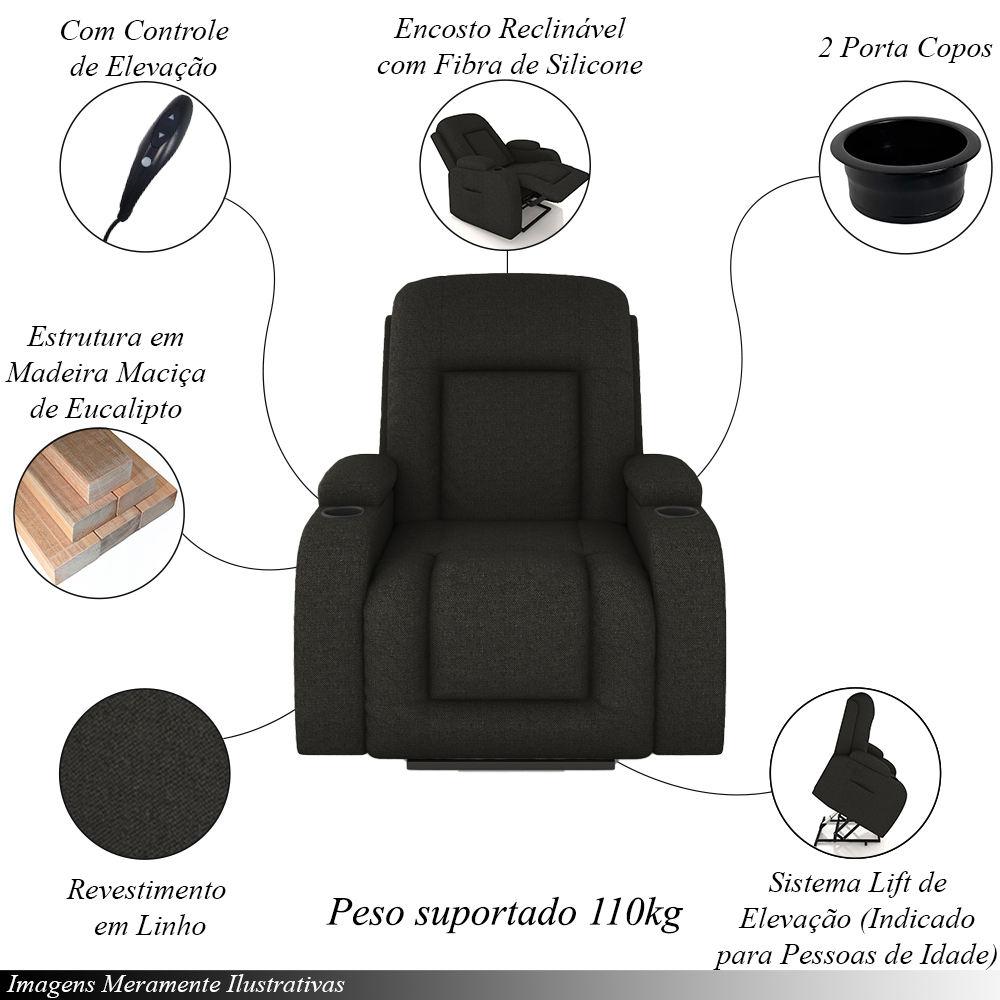 Com Controle de Elevação

Encosto Reclinável com Fibra de Silicone

2 Porta Copos

Estrutura em Madeira Maciça de Eucalipto

Revestimento em Linho

Peso suportado 110kg

Sistema Lift de Elevação (Indicado para Pessoas de Idade)

Imagens Meramente Ilustrativas